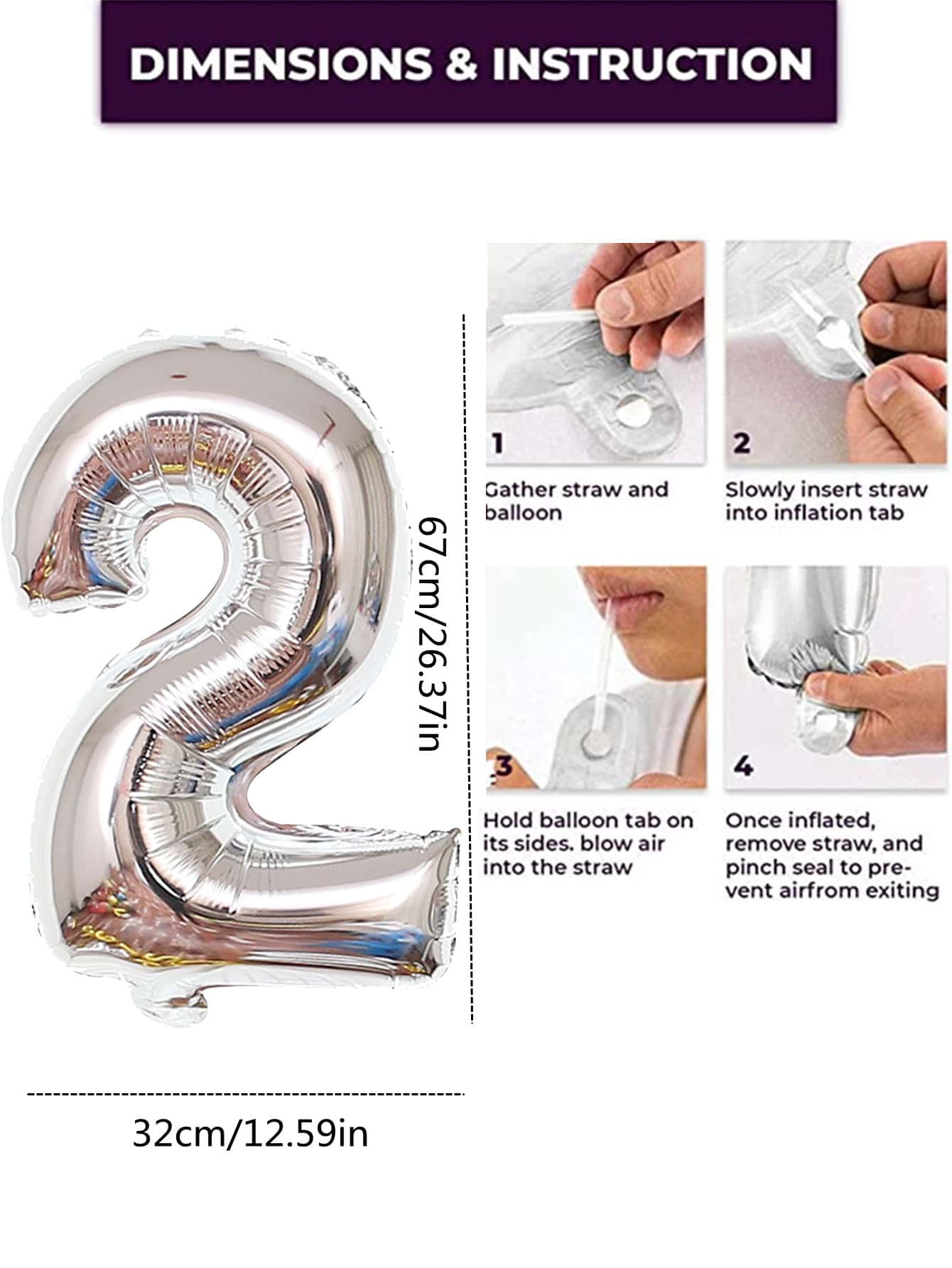 DIMENSIONS & INSTRUCTION

67cm/26.37in

32cm/12.59in

1
Gather straw and balloon

2
Slowly insert straw into inflation tab

3
Hold balloon tab on its sides. blow air into the straw

4
Once inflated, remove straw, and pinch seal to prevent airfrom exiting