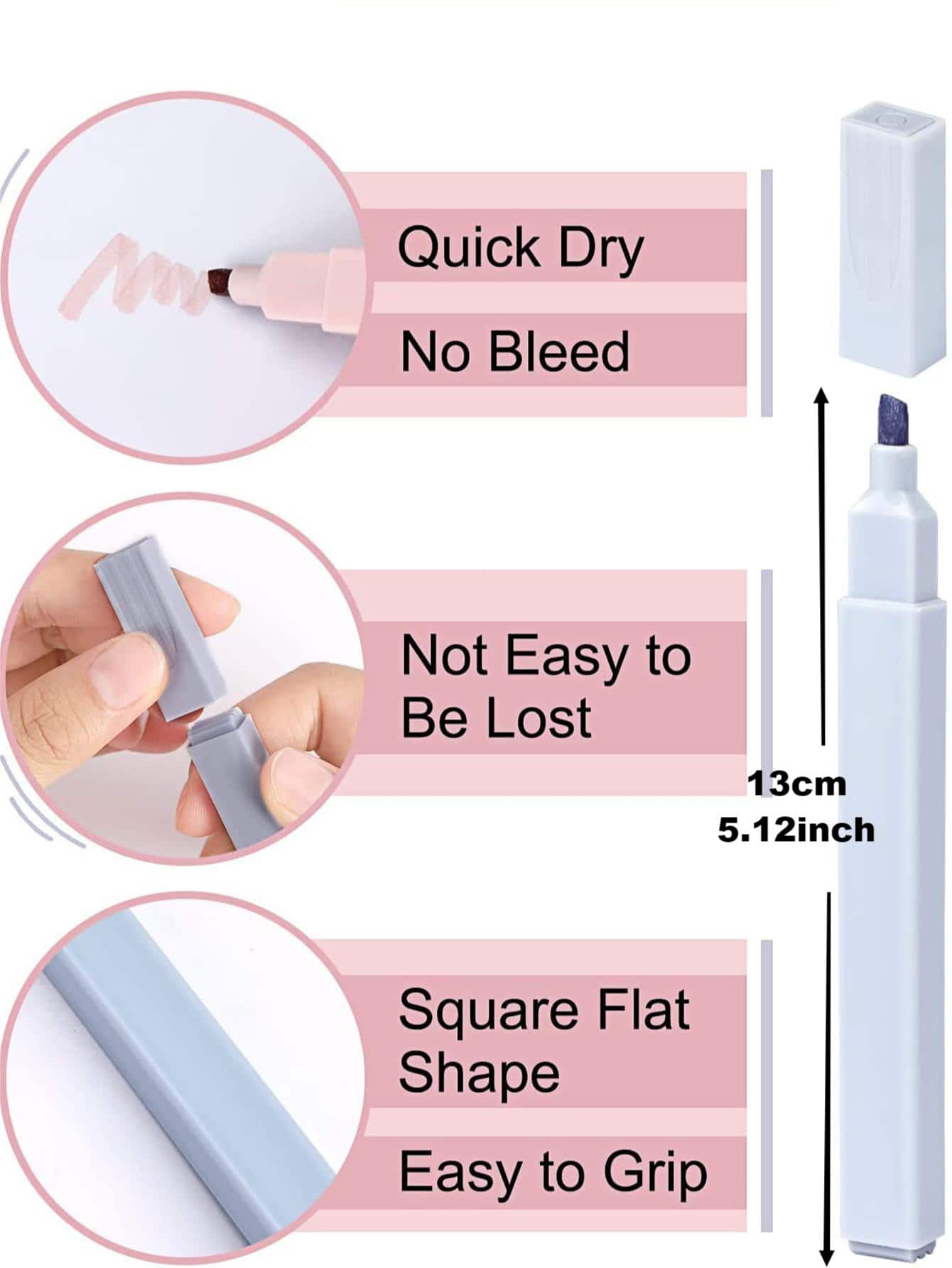 Quick Dry

No Bleed

Not Easy to Be Lost

13cm
5.12inch

Square Flat Shape

Easy to Grip