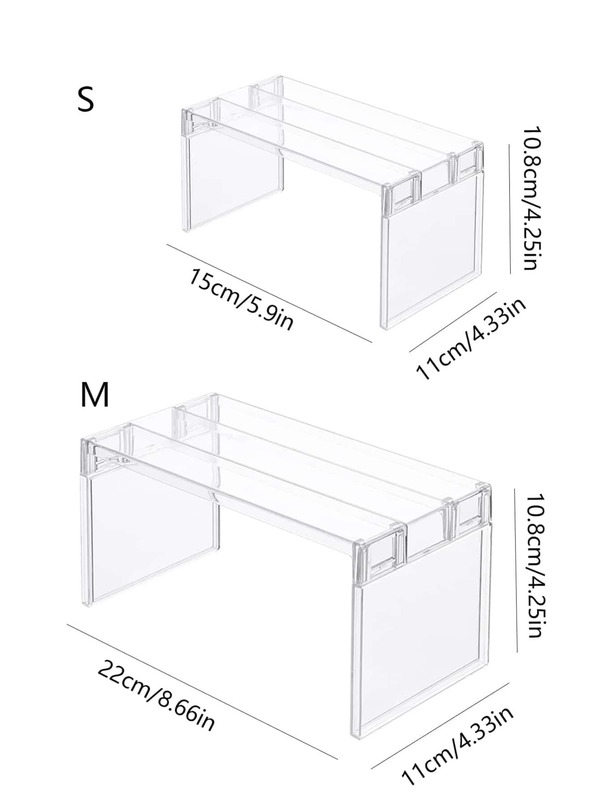 S

10.8cm/4.25in

15cm/5.9in

11cm/4.33in

M

10.8cm/4.25in

22cm/8.66in

11cm/4.33in