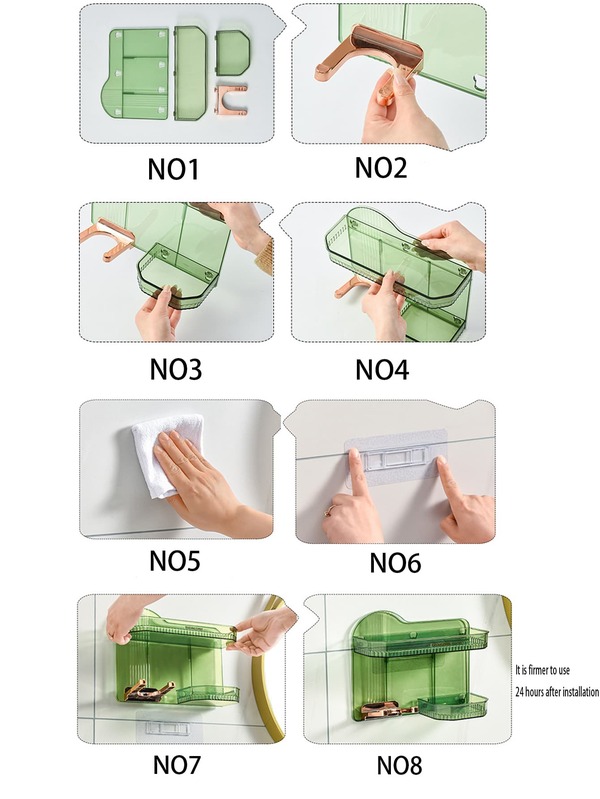 NO1

NO2

NO3

NO4

NO5

NO6

NO7

NO8

It is firmer to use 24 hours after installation