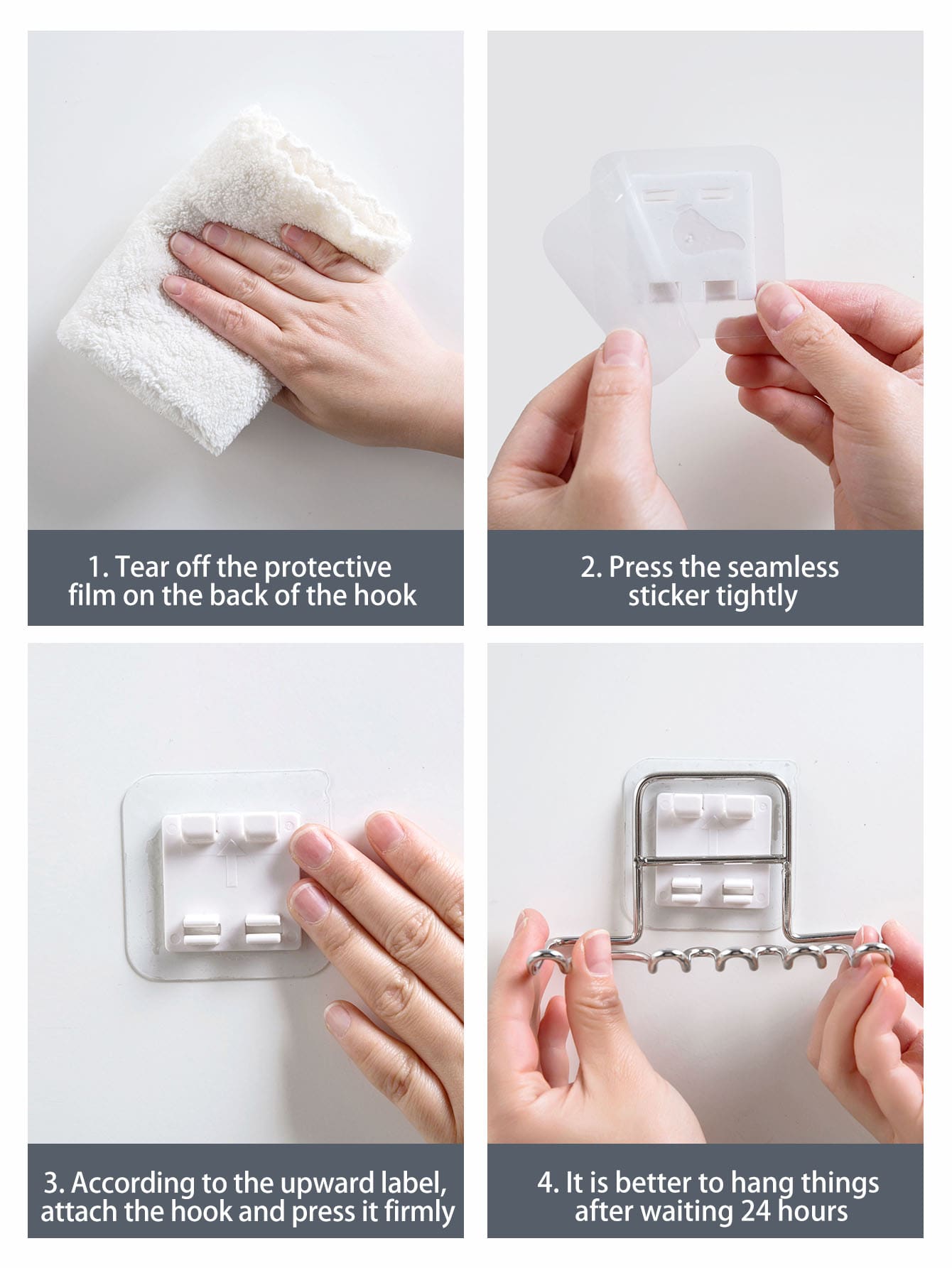 1. Tear off the protective film on the back of the hook

2. Press the seamless sticker tightly

3. According to the upward label, attach the hook and press it firmly

4. It is better to hang things after waiting 24 hours