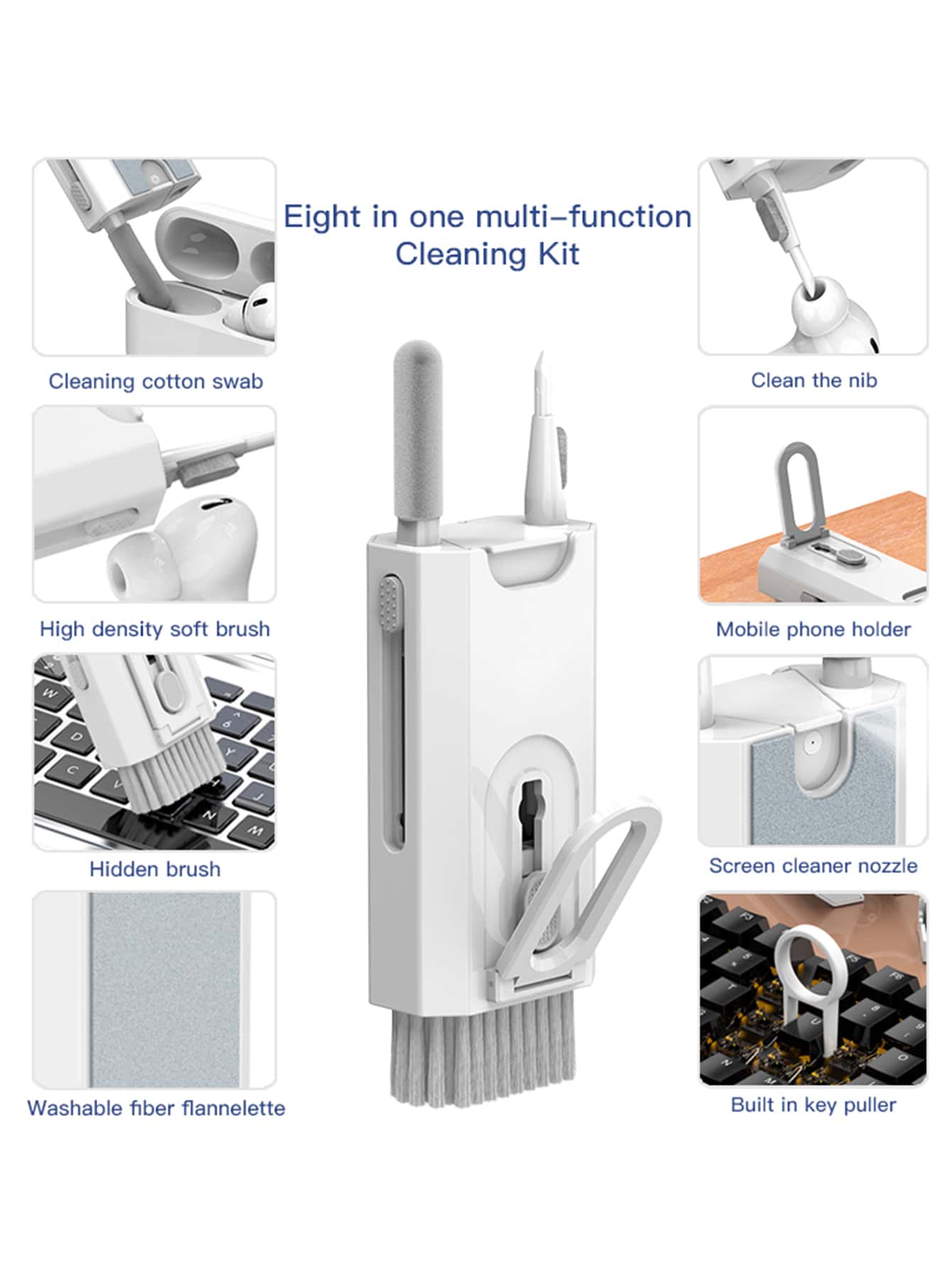 Eight in one multi–function Cleaning Kit

Cleaning cotton swab

High density soft brush

Hidden brush

Washable fiber flannelette

Clean the nib

Mobile phone holder

Screen cleaner nozzle

Built in key puller