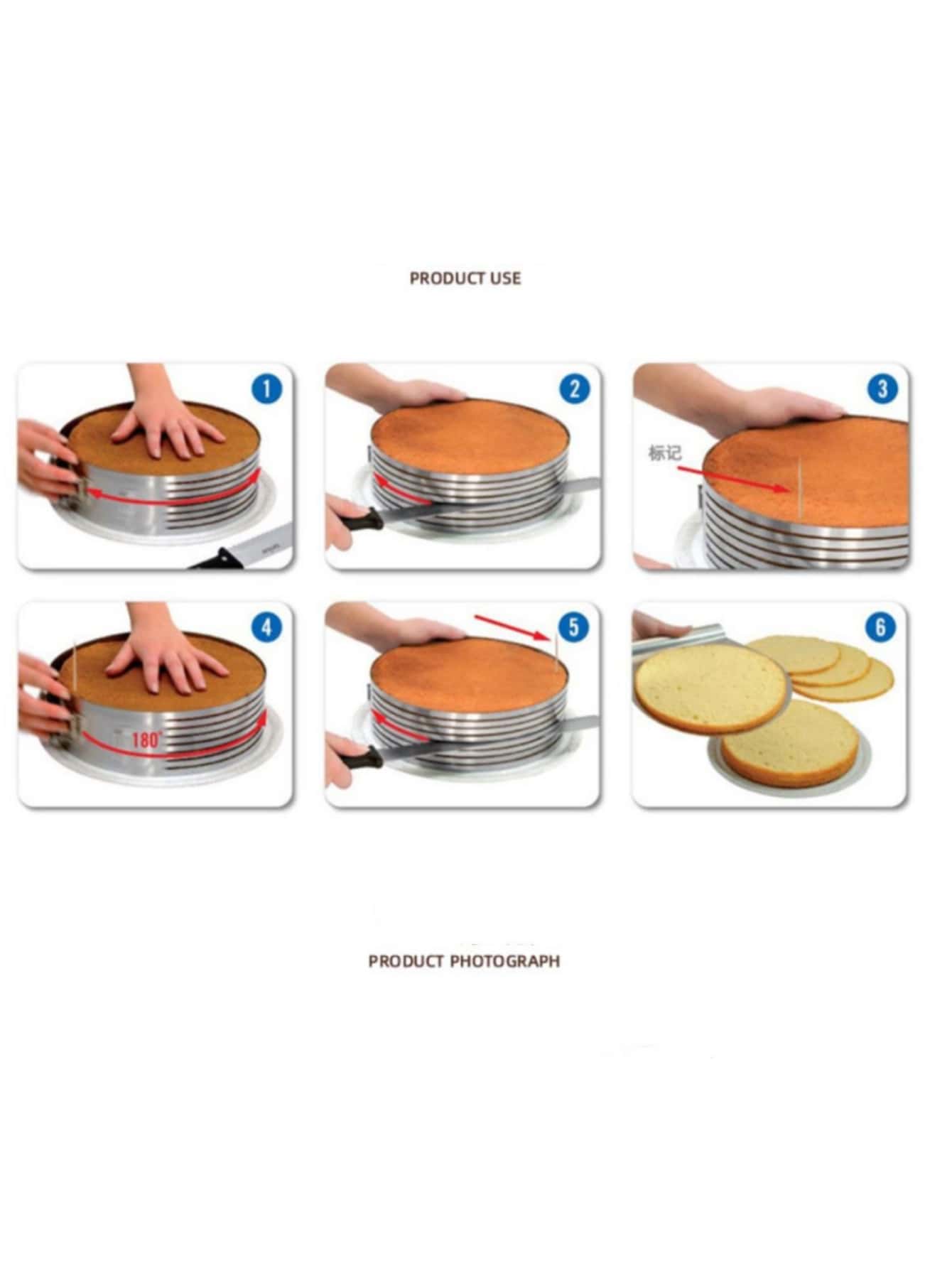 PRODUCT USE

1

2

3

标记

4

180°

5

6

PRODUCT PHOTOGRAPH