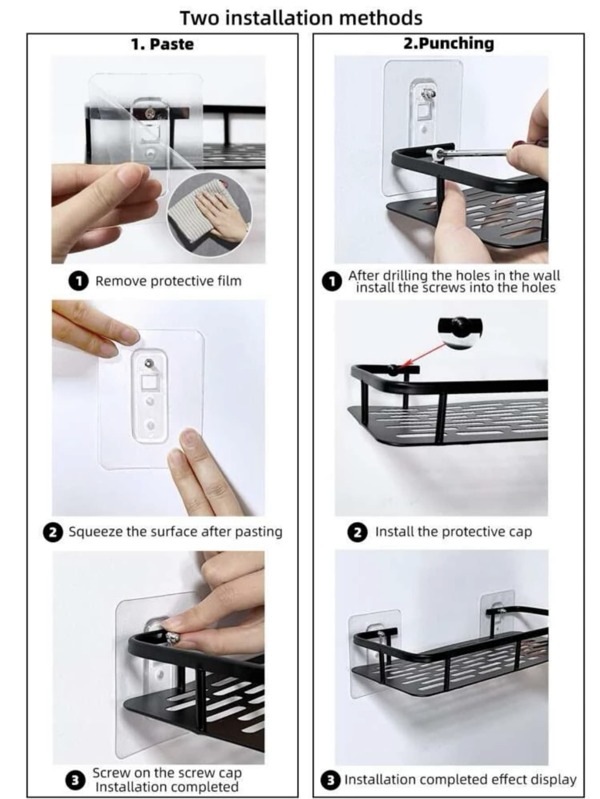 Two installation methods

1. Paste

1 Remove protective film

2 Squeeze the surface after pasting

3 Screw on the screw cap
Installation completed

2.Punching

1 After drilling the holes in the wall install the screws into the holes

2 Install the protective cap

3 Installation completed effect display