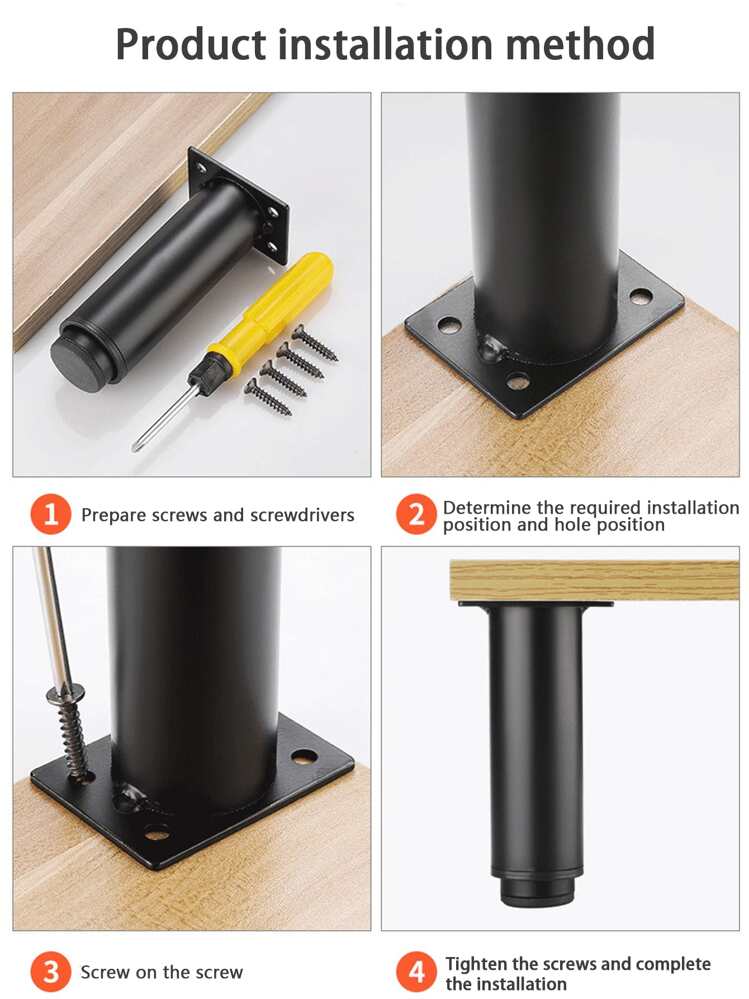 Product installation method

1 Prepare screws and screwdrivers

2 Determine the required installation position and hole position

3 Screw on the screw

4 Tighten the screws and complete the installation