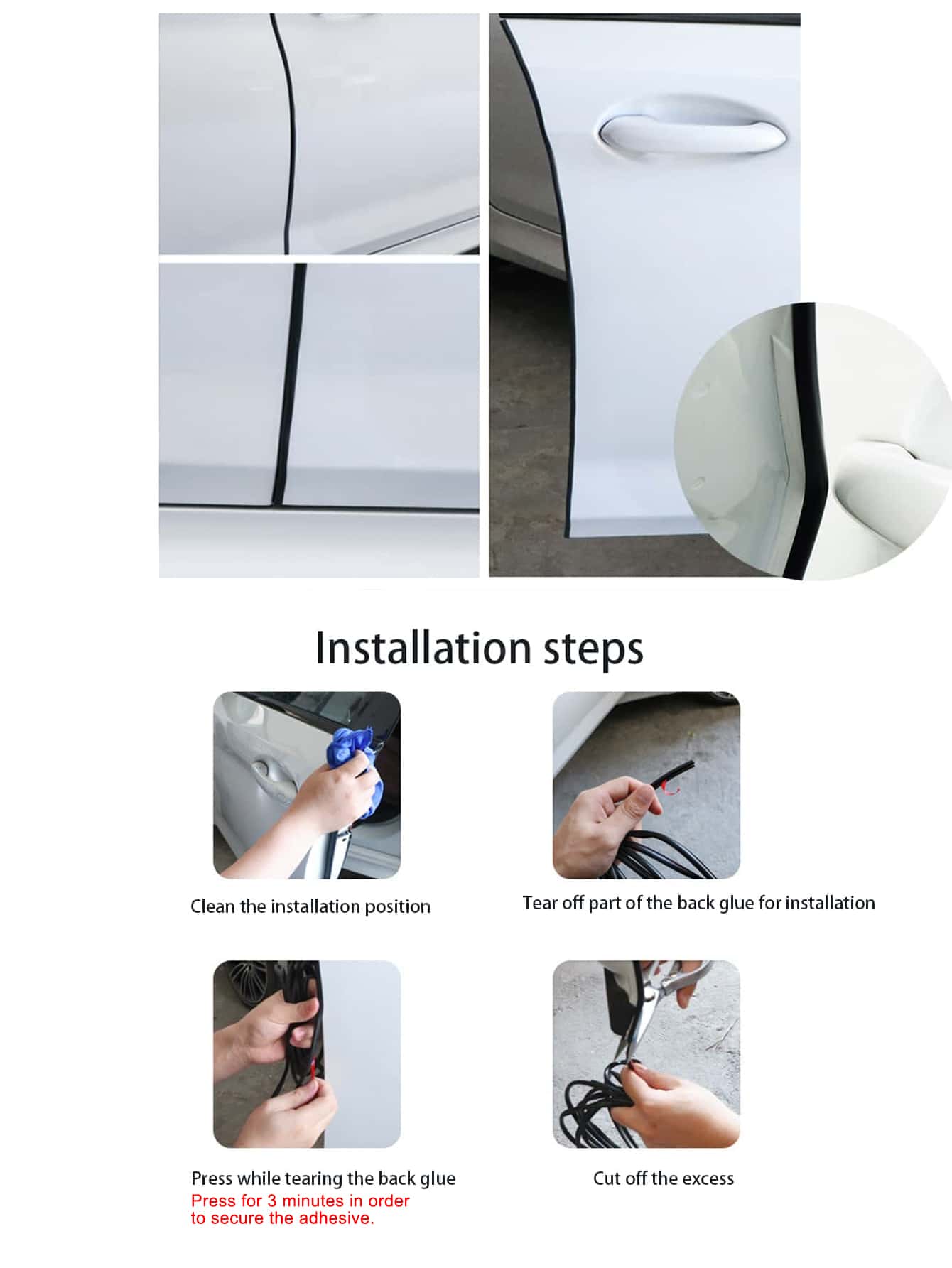 Installation steps

Clean the installation position

Tear off part of the back glue for installation

Press while tearing the back glue
Press for 3 minutes in order to secure the adhesive.

Cut off the excess