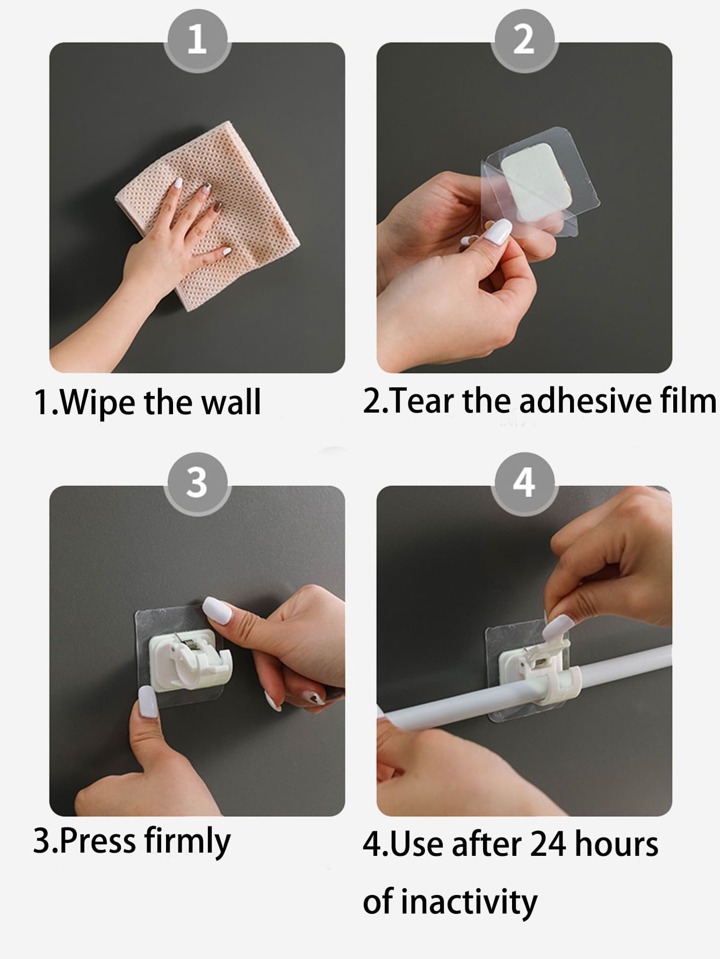 1

1.Wipe the wall

2

2.Tear the adhesive film

3

3.Press firmly

4

4.Use after 24 hours of inactivity