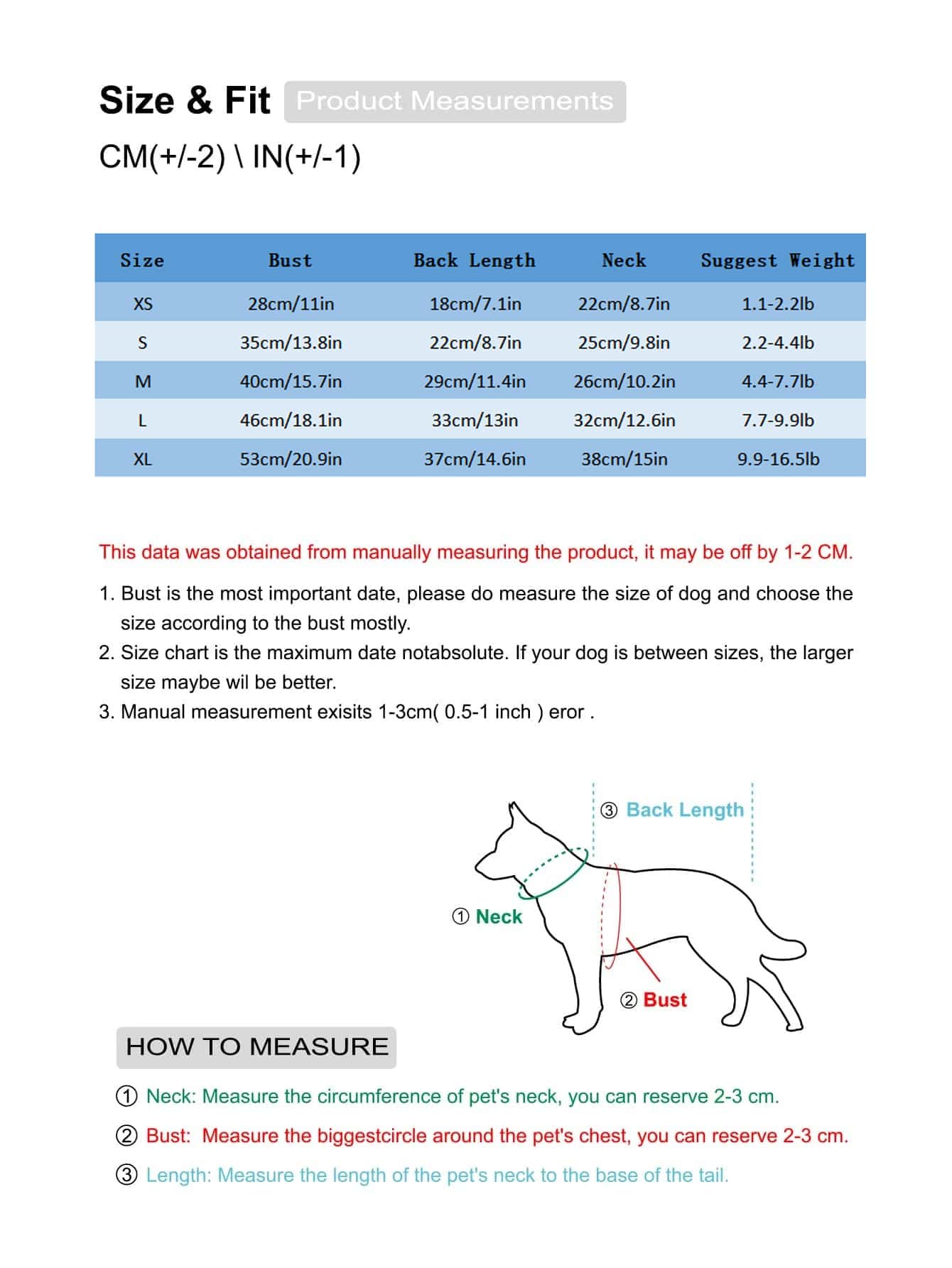 Size & Fit Product Measurements

CM(+/-2) \ IN(+/-1)

| Size | Bust | Back Length | Neck | Suggest Weight |
|---|---|---|---|---|
| XS | 28cm/11in | 18cm/7.1in | 22cm/8.7in | 1.1-2.2lb |
| S | 35cm/13.8in | 22cm/8.7in | 25cm/9.8in | 2.2-4.4lb |
| M | 40cm/15.7in | 29cm/11.4in | 26cm/10.2in | 4.4-7.7lb |
| L | 46cm/18.1in | 33cm/13in | 32cm/12.6in | 7.7-9.9lb |
| XL | 53cm/20.9in | 37cm/14.6in | 38cm/15in | 9.9-16.5lb |

This data was obtained from manually measuring the product, it may be off by 1-2 CM.

1. Bust is the most important date, please do measure the size of dog and choose the size according to the bust mostly.
2. Size chart is the maximum date notabsolute. If your dog is between sizes, the larger size maybe wil be better.
3. Manual measurement exisits 1-3cm( 0.5-1 inch ) eror .

③ Back Length
① Neck
② Bust

HOW TO MEASURE

① Neck: Measure the circumference of pet's neck, you can reserve 2-3 cm.
② Bust: Measure the biggestcircle around the pet's chest, you can reserve 2-3 cm.
③ Length: Measure the length of the pet's neck to the base of the tail.