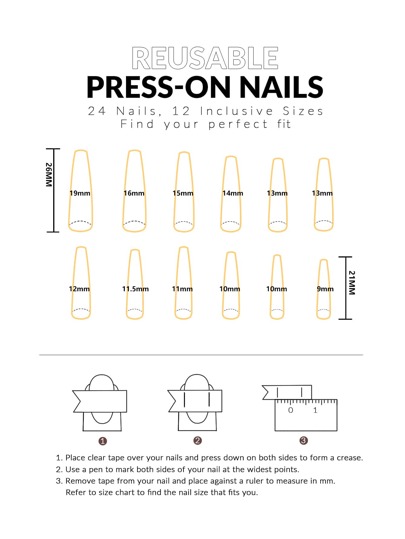 REUSABLE
PRESS-ON NAILS
24 Nails, 12 Inclusive Sizes
Find your perfect fit

26MM

19mm 16mm 15mm 14mm 13mm 13mm

12mm 11.5mm 11mm 10mm 10mm 9mm

21MM

0 1

1 2 3

1. Place clear tape over your nails and press down on both sides to form a crease.
2. Use a pen to mark both sides of your nail at the widest points.
3. Remove tape from your nail and place against a ruler to measure in mm. Refer to size chart to find the nail size that fits you.