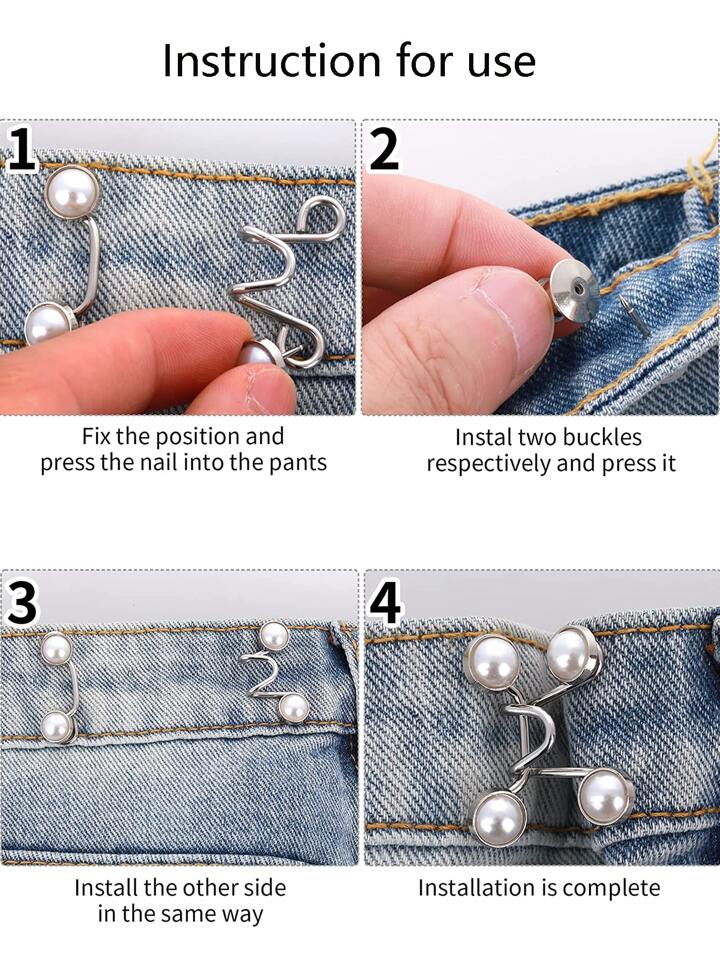 Instruction for use

1

Fix the position and press the nail into the pants

2

Instal two buckles respectively and press it

3

Install the other side in the same way

4

Installation is complete