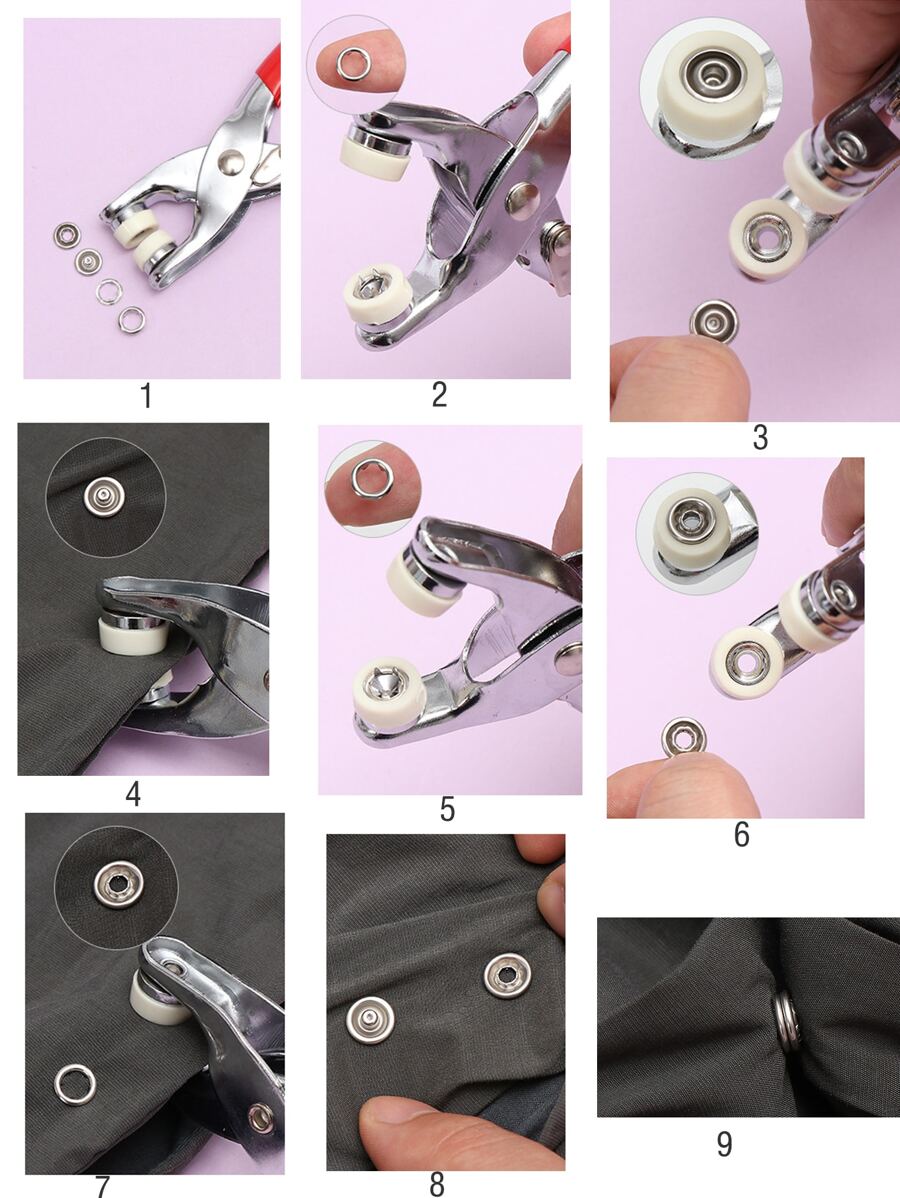 1
2
3
4
5
6
7
8
9