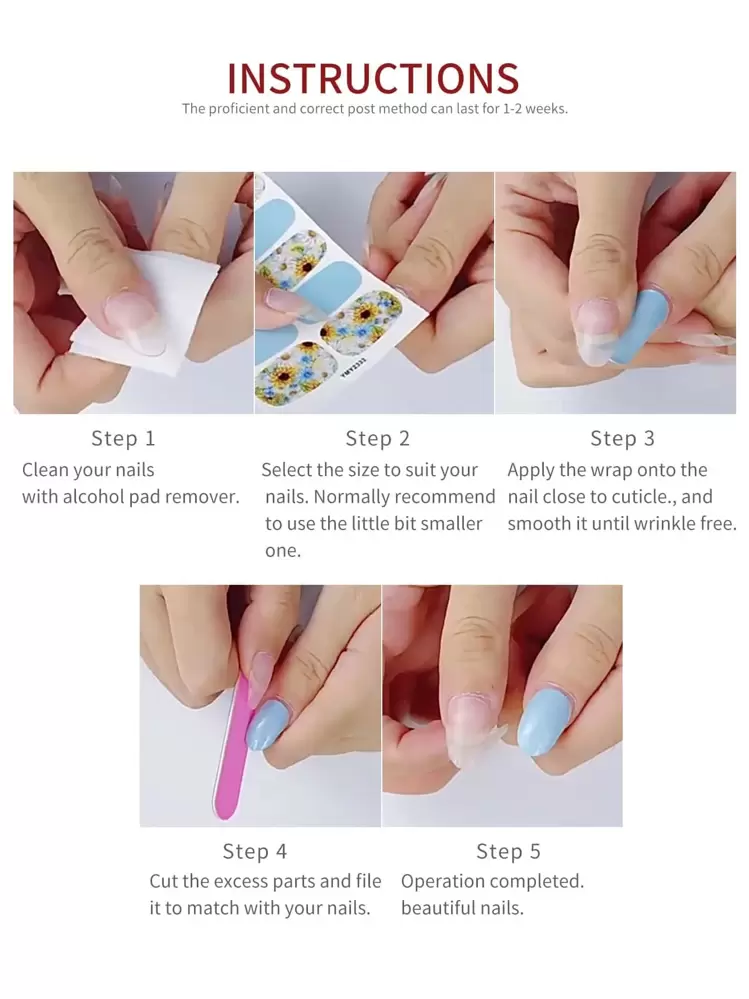 INSTRUCTIONS

The proficient and correct post method can last for 1-2 weeks.

Step 1

Clean your nails with alcohol pad remover.

Step 2

Select the size to suit your nails. Normally recommend to use the little bit smaller one.

Step 3

Apply the wrap onto the nail close to cuticle., and smooth it until wrinkle free.

Step 4

Cut the excess parts and file it to match with your nails.

Step 5

Operation completed. beautiful nails.