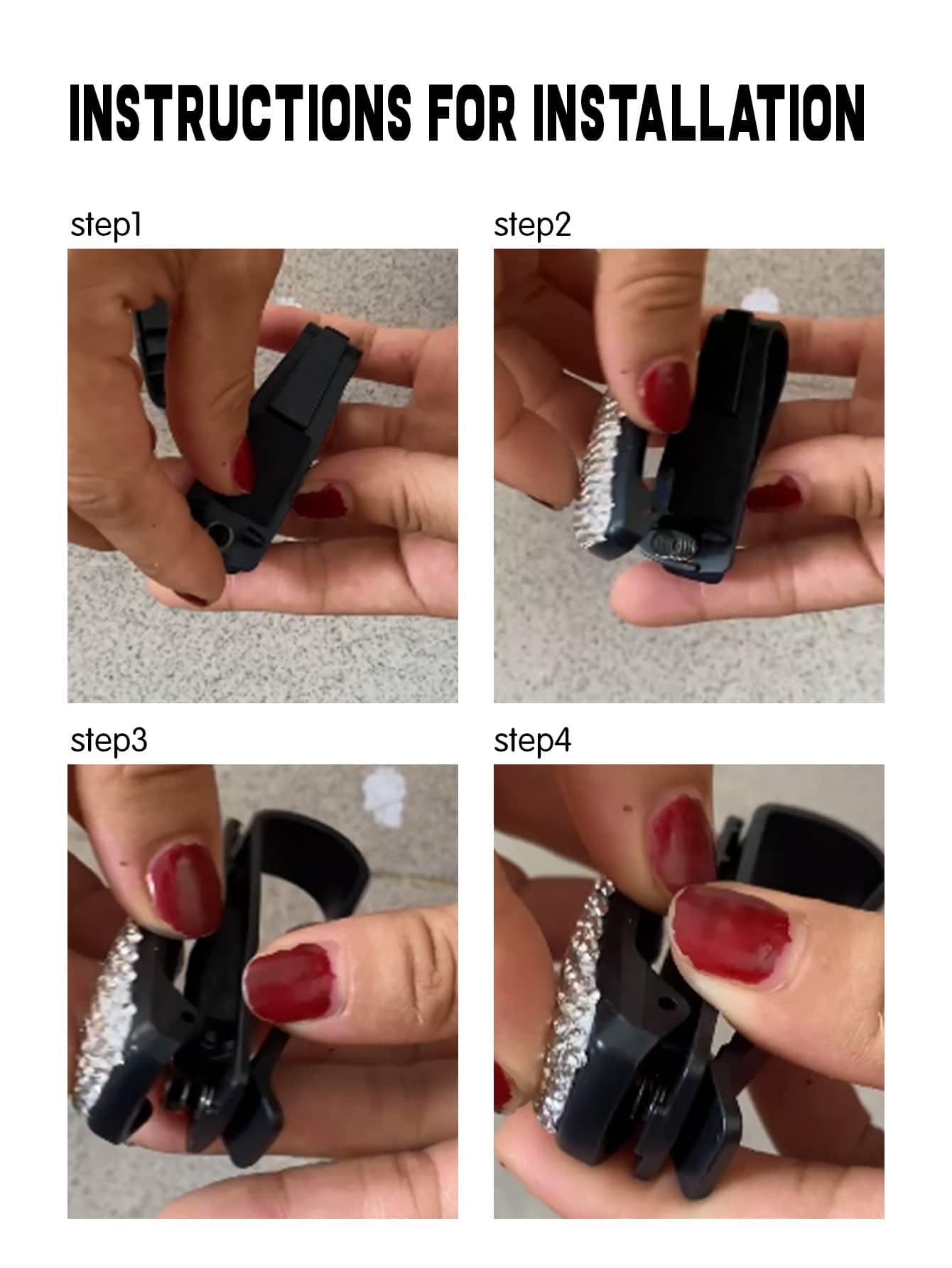 INSTRUCTIONS FOR INSTALLATION

step1

step2

step3

step4