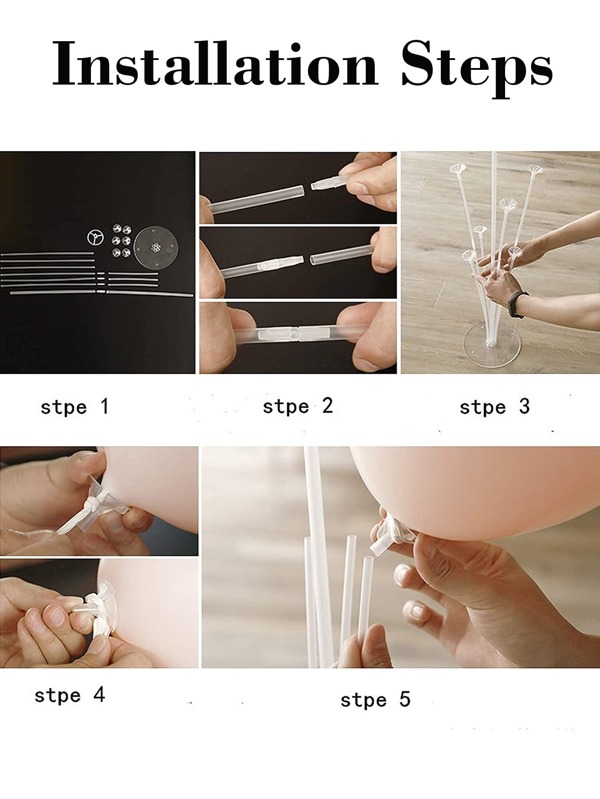 Installation Steps

stpe 1

stpe 2

stpe 3

stpe 4

stpe 5