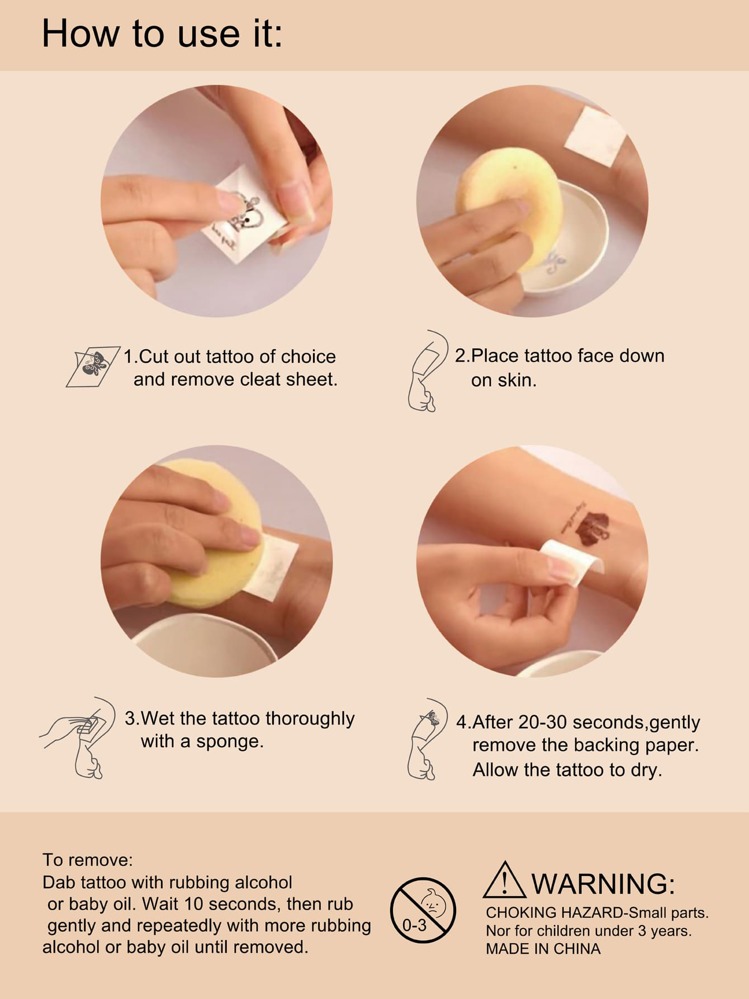 How to use it:

1.Cut out tattoo of choice and remove cleat sheet.

2.Place tattoo face down on skin.

3.Wet the tattoo thoroughly with a sponge.

4.After 20-30 seconds,gently remove the backing paper. Allow the tattoo to dry.

To remove:
Dab tattoo with rubbing alcohol or baby oil. Wait 10 seconds, then rub gently and repeatedly with more rubbing alcohol or baby oil until removed.

0-3

WARNING:
CHOKING HAZARD-Small parts. Nor for children under 3 years. MADE IN CHINA