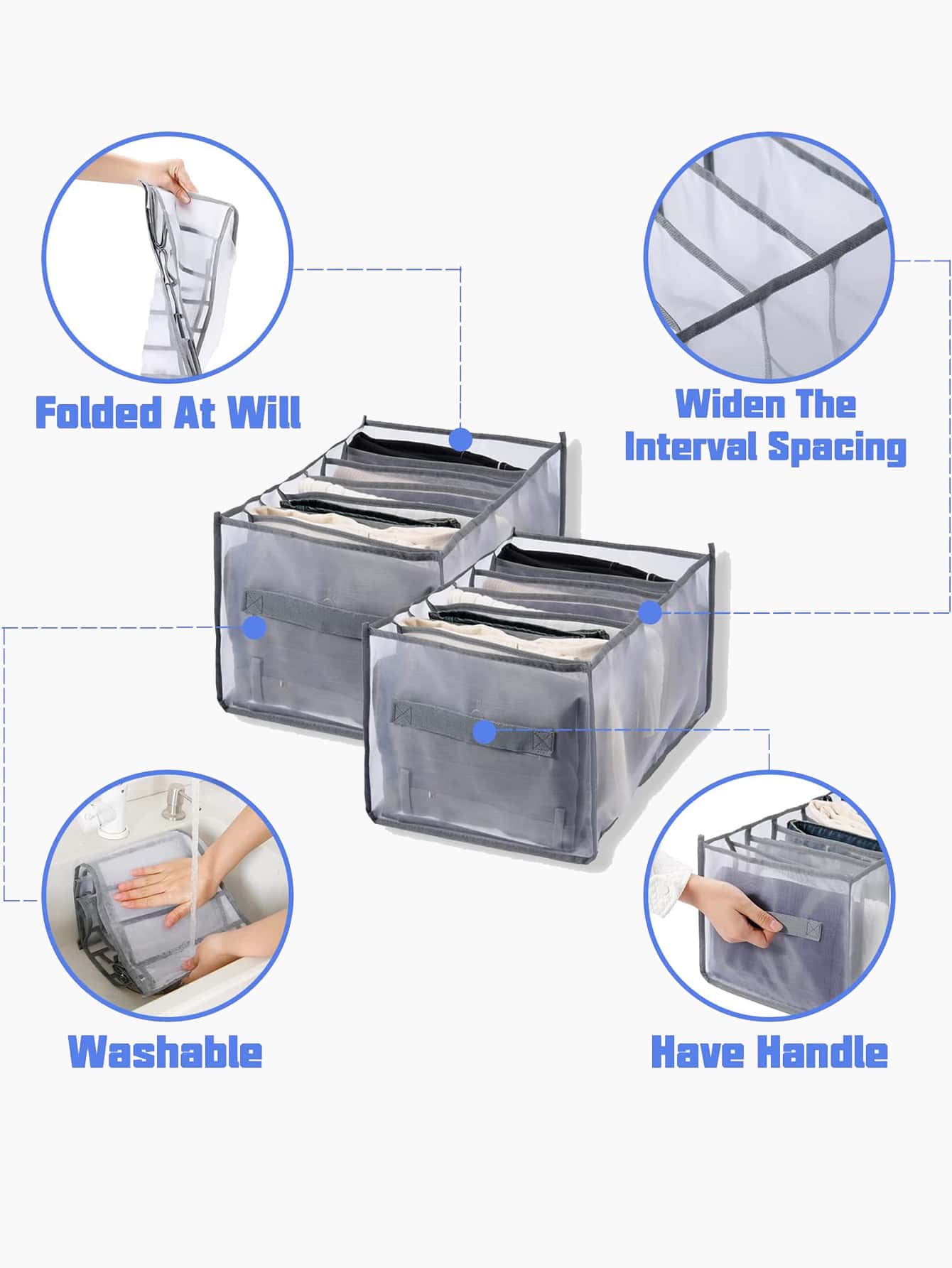 Folded At Will

Widen The Interval Spacing

Washable

Have Handle