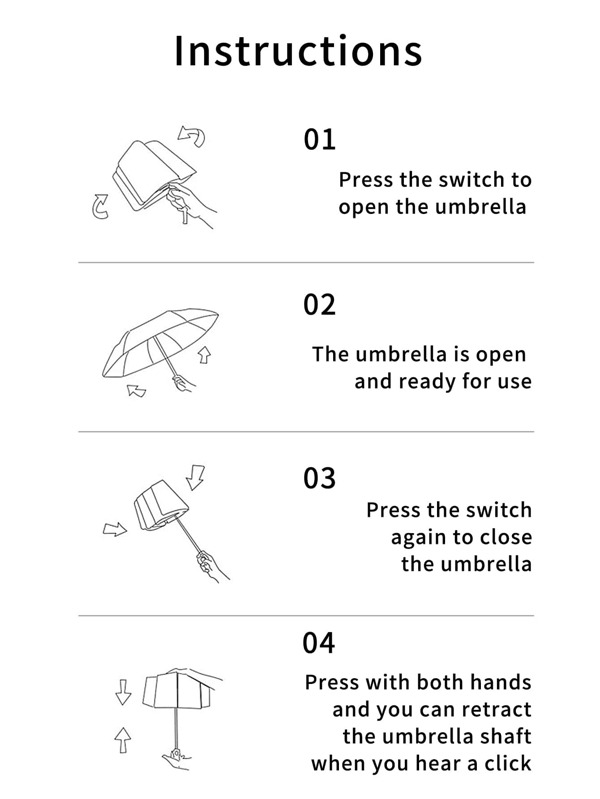 Instructions

01
Press the switch to open the umbrella

02
The umbrella is open and ready for use

03
Press the switch again to close the umbrella

04
Press with both hands and you can retract the umbrella shaft when you hear a click