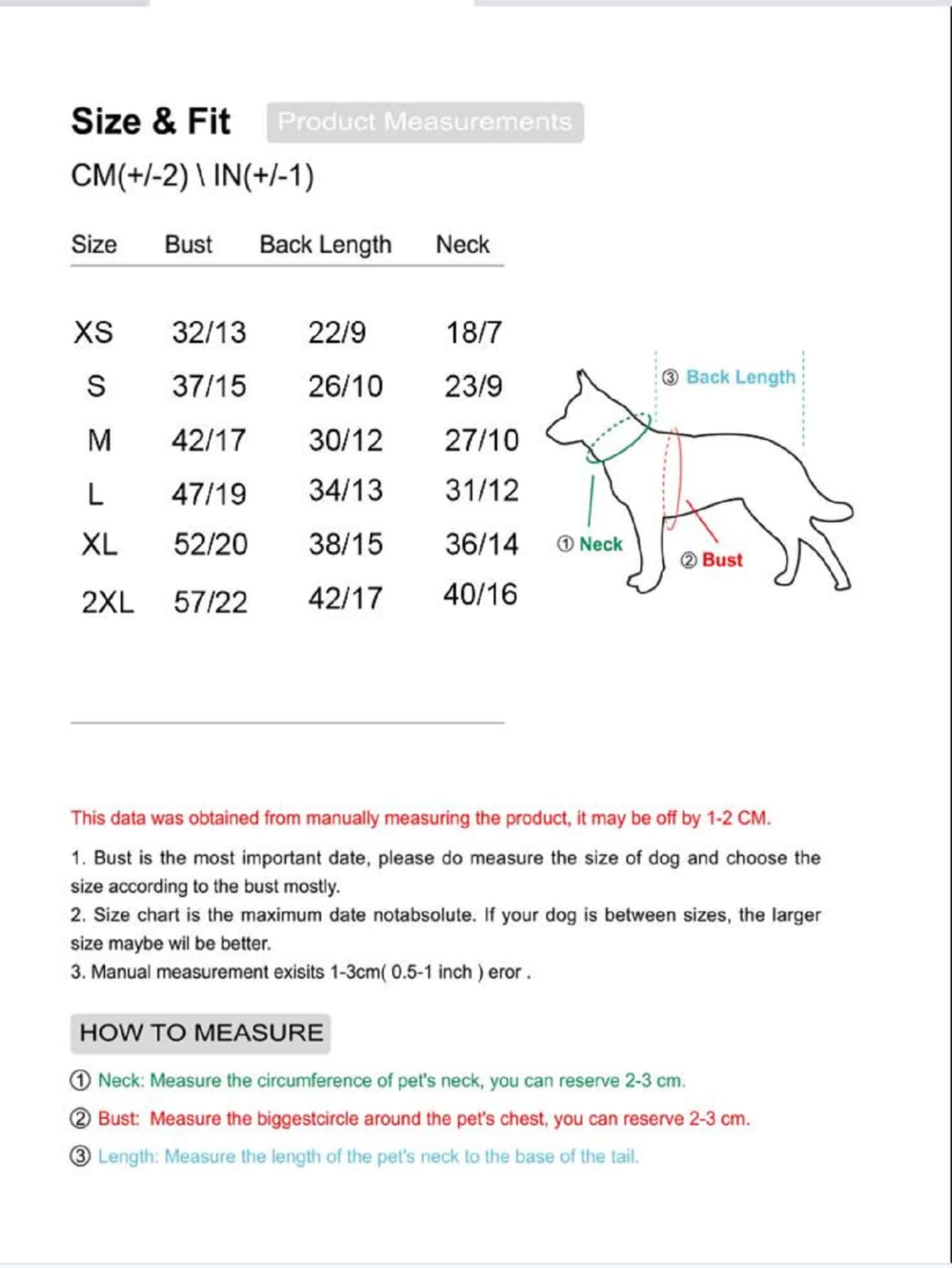 Size & Fit Product Measurements

CM(+/-2) \ IN(+/-1)

| Size | Bust | Back Length | Neck |
|---|---|---|---|
| XS | 32/13 | 22/9 | 18/7 |
| S | 37/15 | 26/10 | 23/9 |
| M | 42/17 | 30/12 | 27/10 |
| L | 47/19 | 34/13 | 31/12 |
| XL | 52/20 | 38/15 | 36/14 |
| 2XL | 57/22 | 42/17 | 40/16 |

③ Back Length
① Neck
② Bust

This data was obtained from manually measuring the product, it may be off by 1-2 CM.

1. Bust is the most important date, please do measure the size of dog and choose the size according to the bust mostly.
2. Size chart is the maximum date notabsolute. If your dog is between sizes, the larger size maybe wil be better.
3. Manual measurement exisits 1-3cm( 0.5-1 inch ) eror .

HOW TO MEASURE

① Neck: Measure the circumference of pet's neck, you can reserve 2-3 cm.

② Bust: Measure the biggestcircle around the pet's chest, you can reserve 2-3 cm.

③ Length: Measure the length of the pet's neck to the base of the tail.