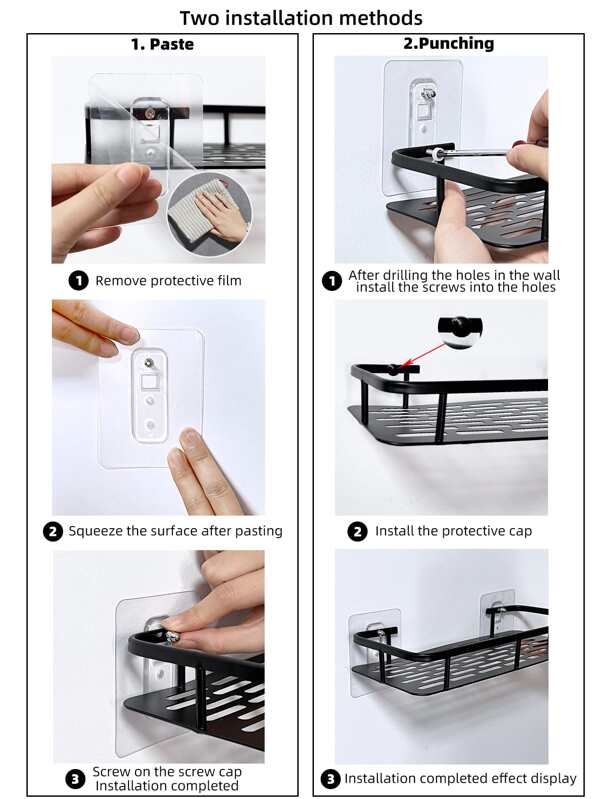 Two installation methods

1. Paste

1 Remove protective film

2 Squeeze the surface after pasting

3 Screw on the screw cap Installation completed

2.Punching

1 After drilling the holes in the wall install the screws into the holes

2 Install the protective cap

3 Installation completed effect display