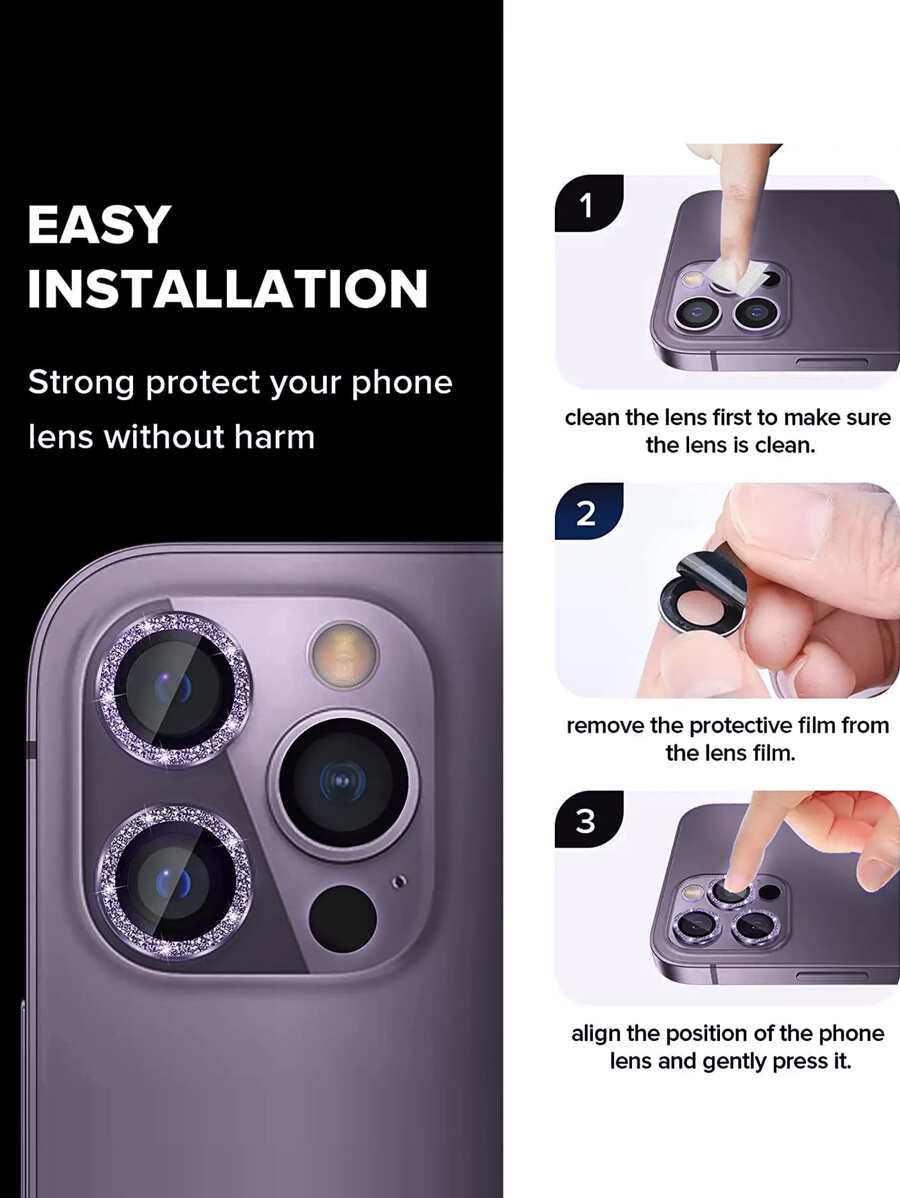 EASY INSTALLATION

Strong protect your phone lens without harm

1

clean the lens first to make sure the lens is clean.

2

remove the protective film from the lens film.

3

align the position of the phone lens and gently press it.