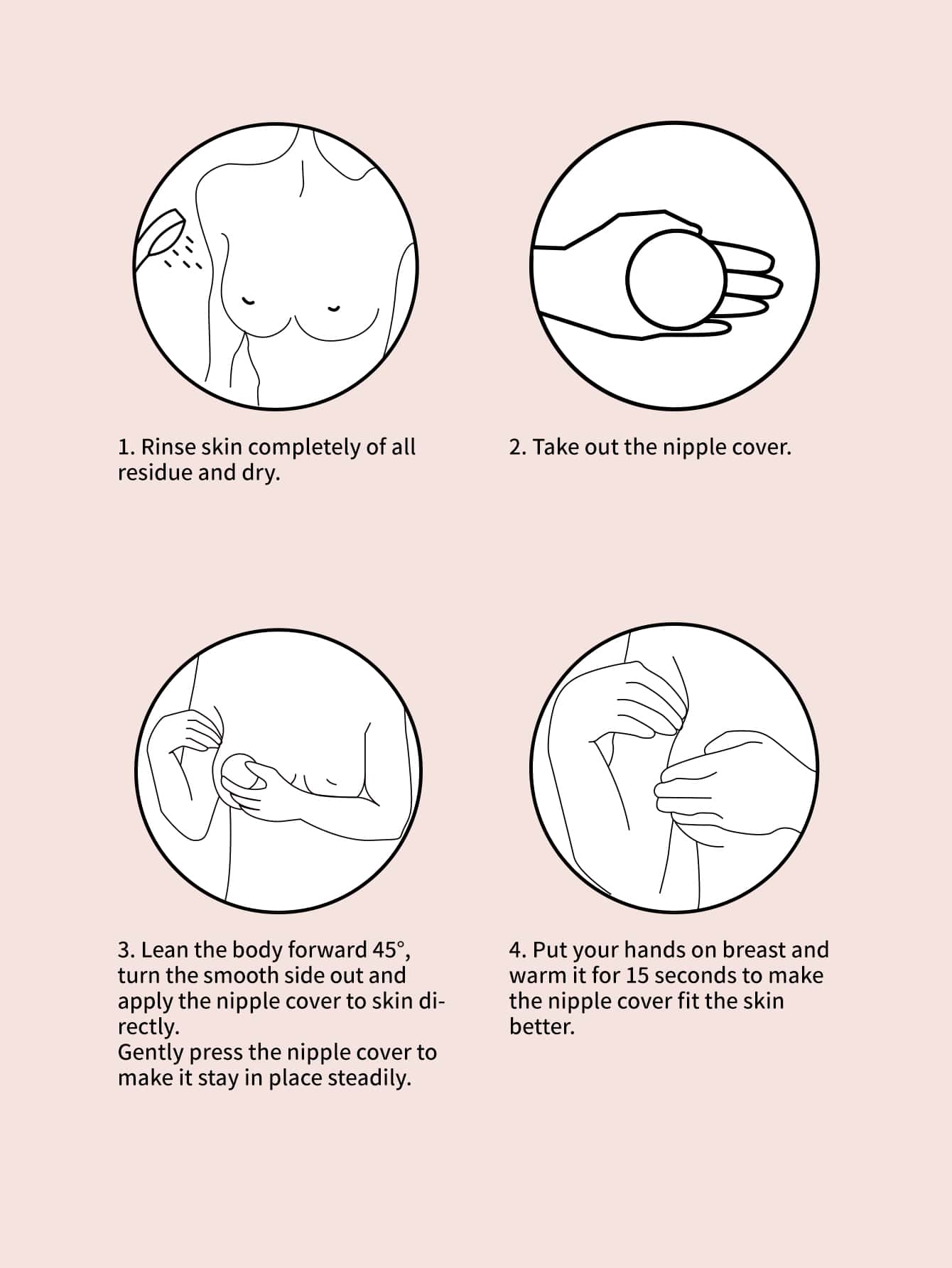 1. Rinse skin completely of all residue and dry.

2. Take out the nipple cover.

3. Lean the body forward 45°, turn the smooth side out and apply the nipple cover to skin directly.
Gently press the nipple cover to make it stay in place steadily.

4. Put your hands on breast and warm it for 15 seconds to make the nipple cover fit the skin better.