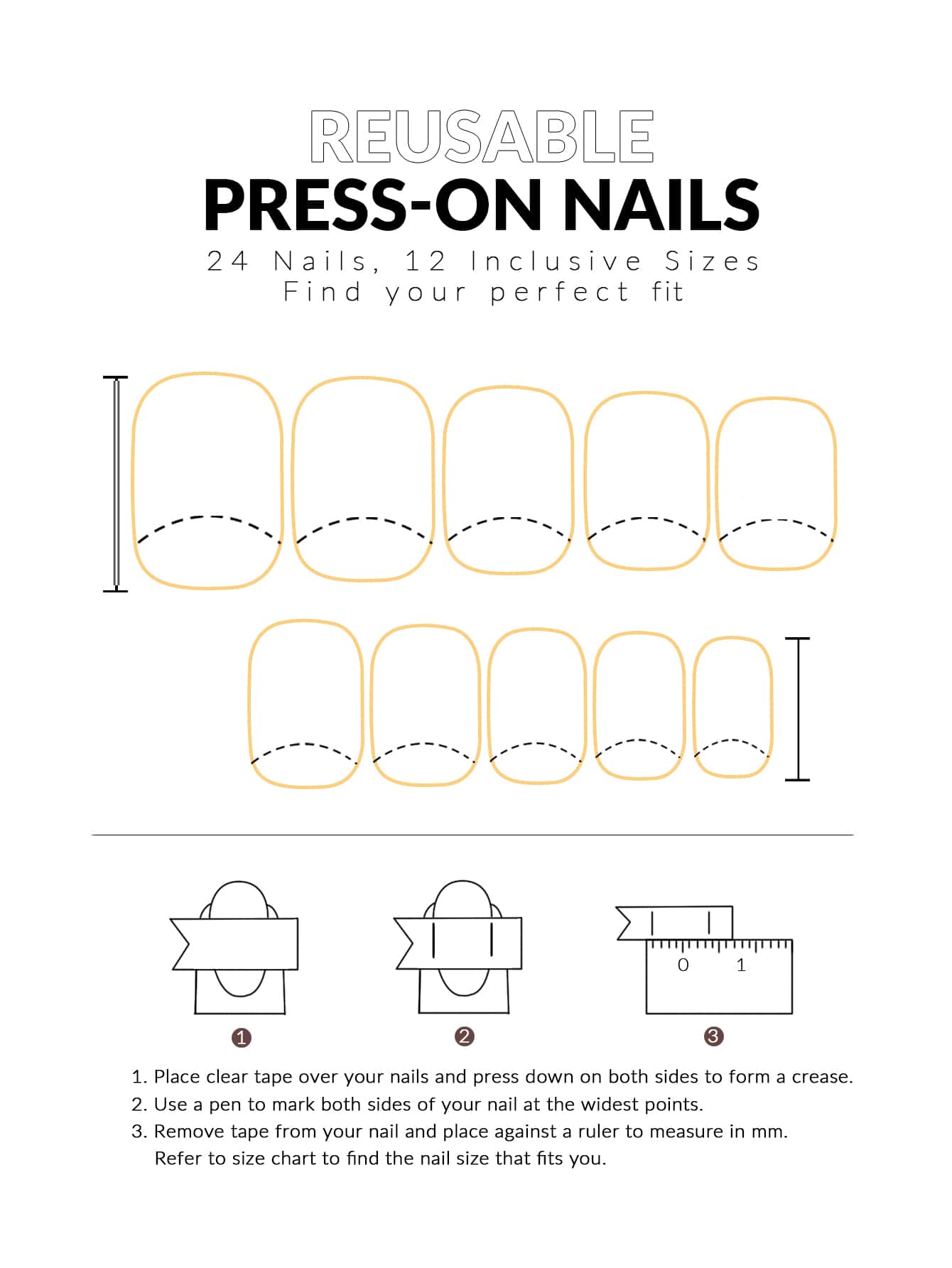 REUSABLE
PRESS-ON NAILS
24 Nails, 12 Inclusive Sizes
Find your perfect fit

0 1

1
2
3

1. Place clear tape over your nails and press down on both sides to form a crease.
2. Use a pen to mark both sides of your nail at the widest points.
3. Remove tape from your nail and place against a ruler to measure in mm. Refer to size chart to find the nail size that fits you.