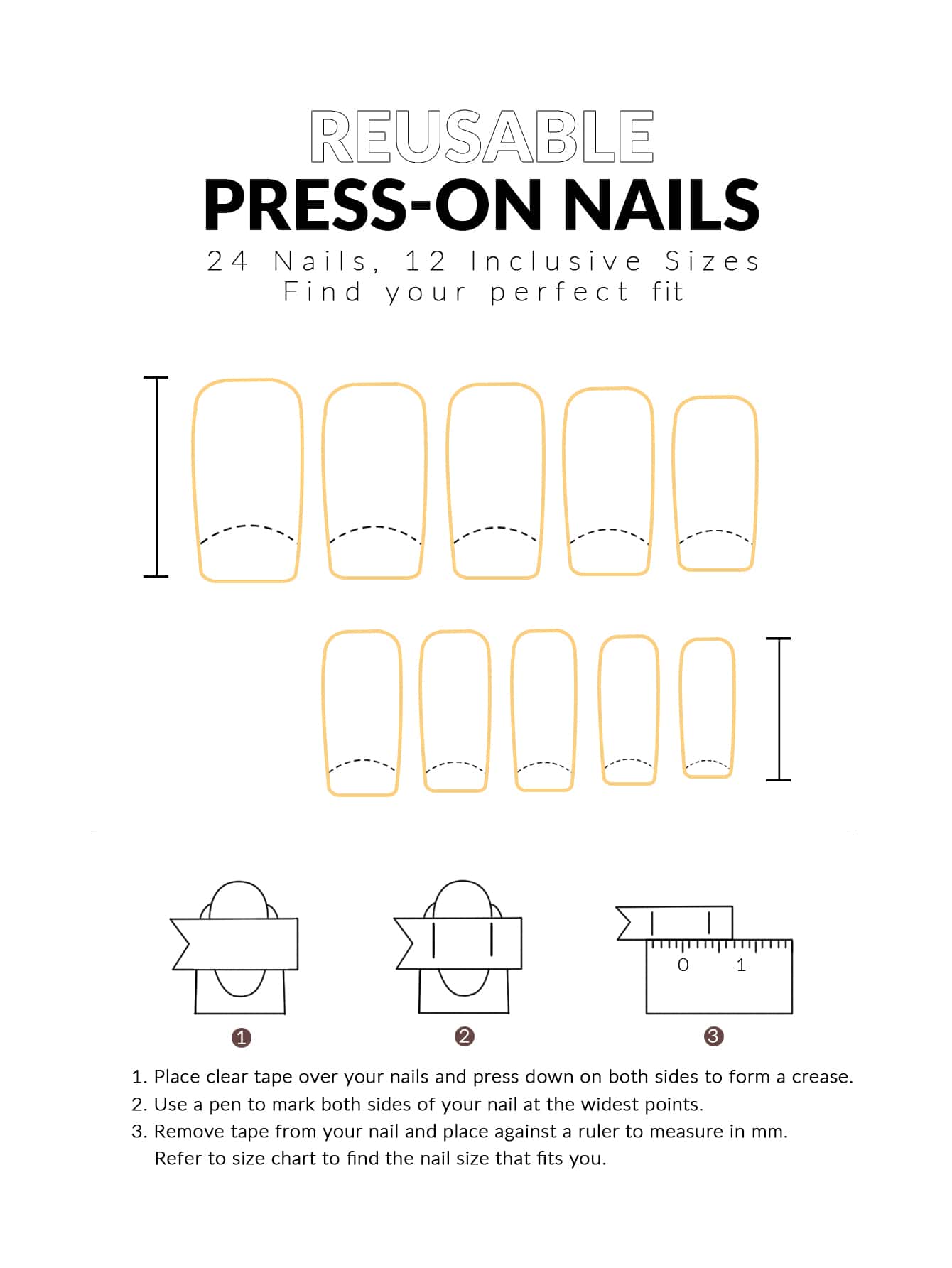 REUSABLE
PRESS-ON NAILS
24 Nails, 12 Inclusive Sizes
Find your perfect fit

0 1

1

2

3

1. Place clear tape over your nails and press down on both sides to form a crease.
2. Use a pen to mark both sides of your nail at the widest points.
3. Remove tape from your nail and place against a ruler to measure in mm. Refer to size chart to find the nail size that fits you.