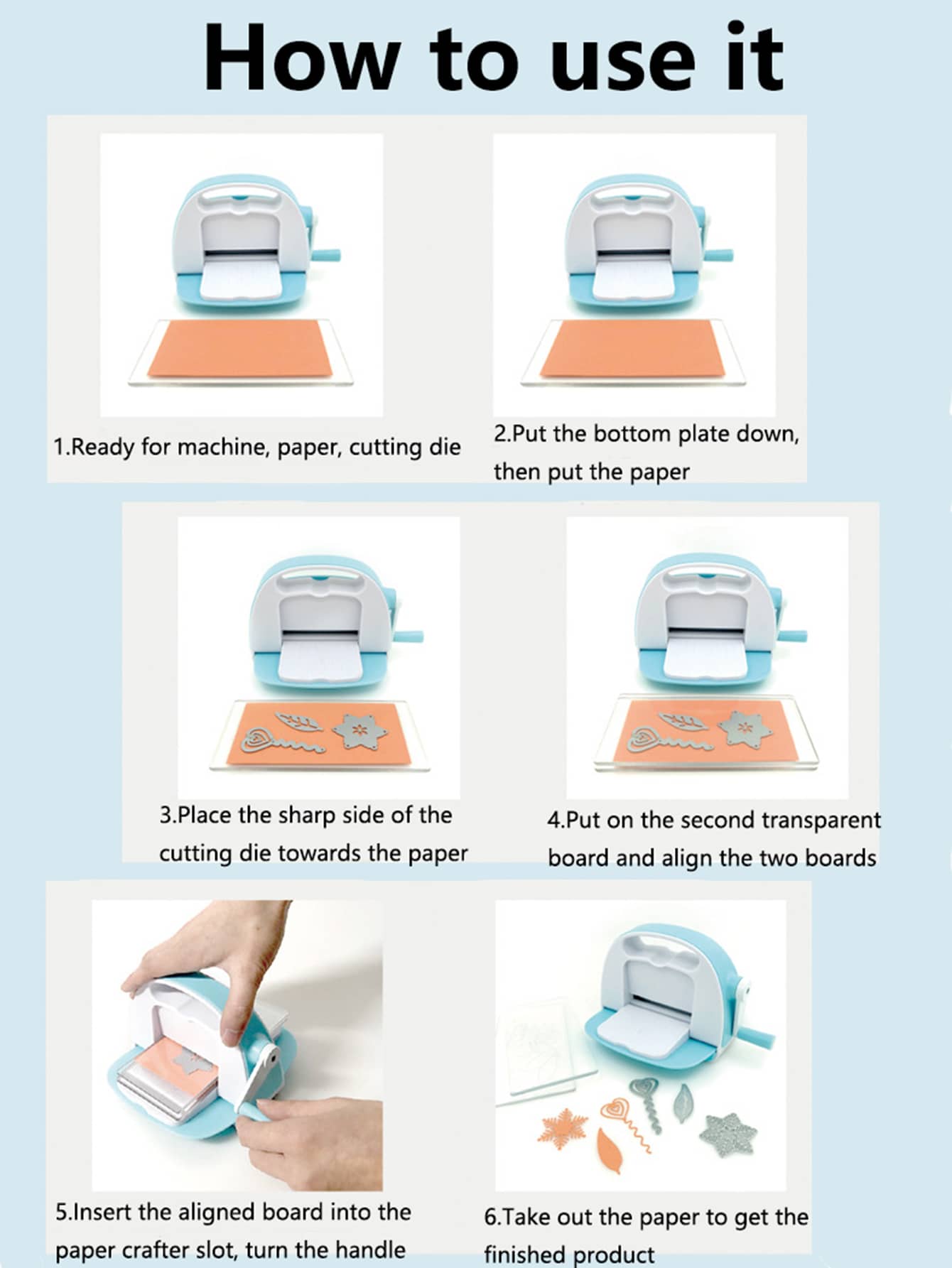 How to use it

1.Ready for machine, paper, cutting die

2.Put the bottom plate down, then put the paper

3.Place the sharp side of the cutting die towards the paper

4.Put on the second transparent board and align the two boards

5.Insert the aligned board into the paper crafter slot, turn the handle

6.Take out the paper to get the finished product