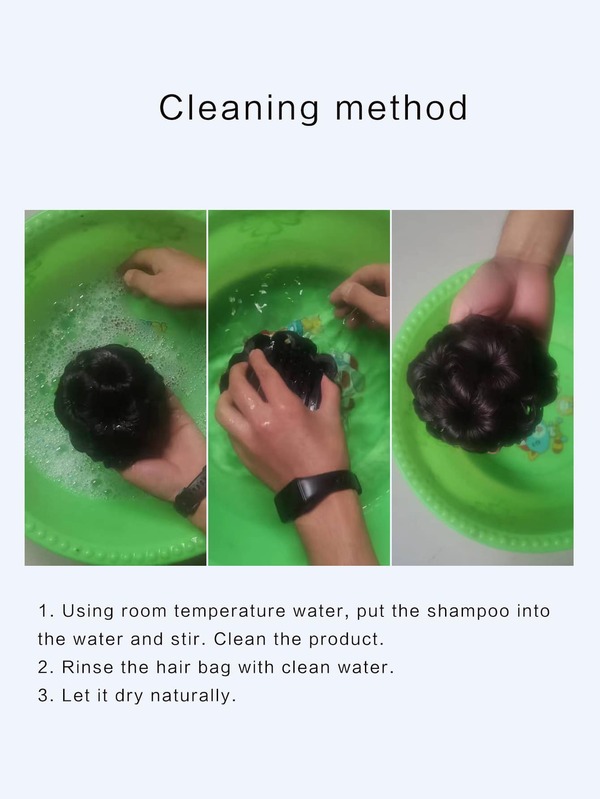 Cleaning method

1. Using room temperature water, put the shampoo into the water and stir. Clean the product.
2. Rinse the hair bag with clean water.
3. Let it dry naturally.