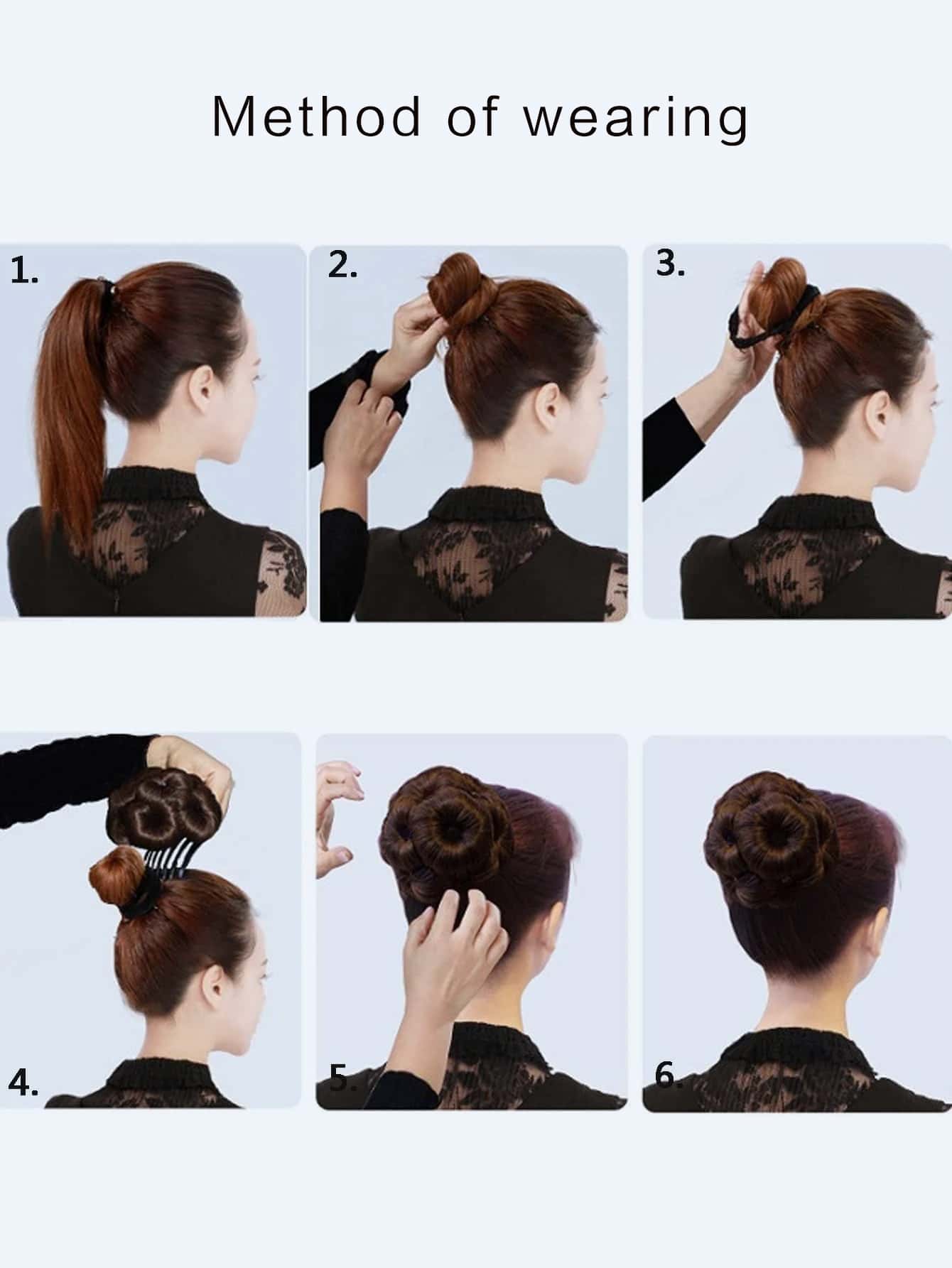 Method of wearing

1.

2.

3.

4.

5.

6.