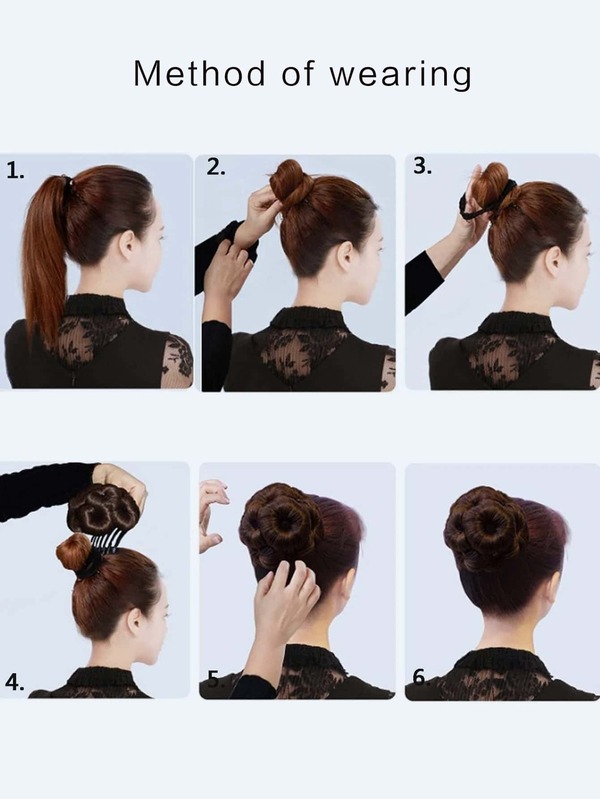 Method of wearing

1.

2.

3.

4.

5.

6.