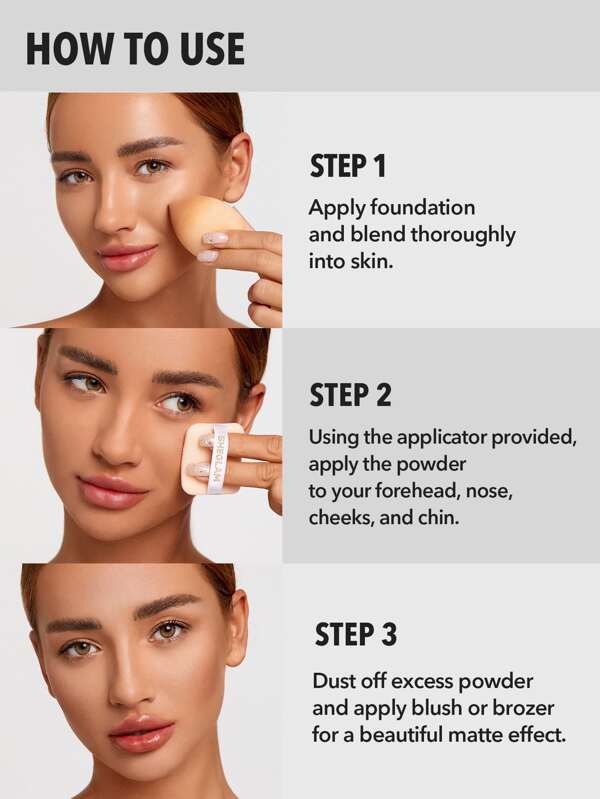 HOW TO USE

STEP 1

Apply foundation and blend thoroughly into skin.

SHEGLAM

STEP 2

Using the applicator provided, apply the powder to your forehead, nose, cheeks, and chin.

STEP 3

Dust off excess powder and apply blush or brozer for a beautiful matte effect.