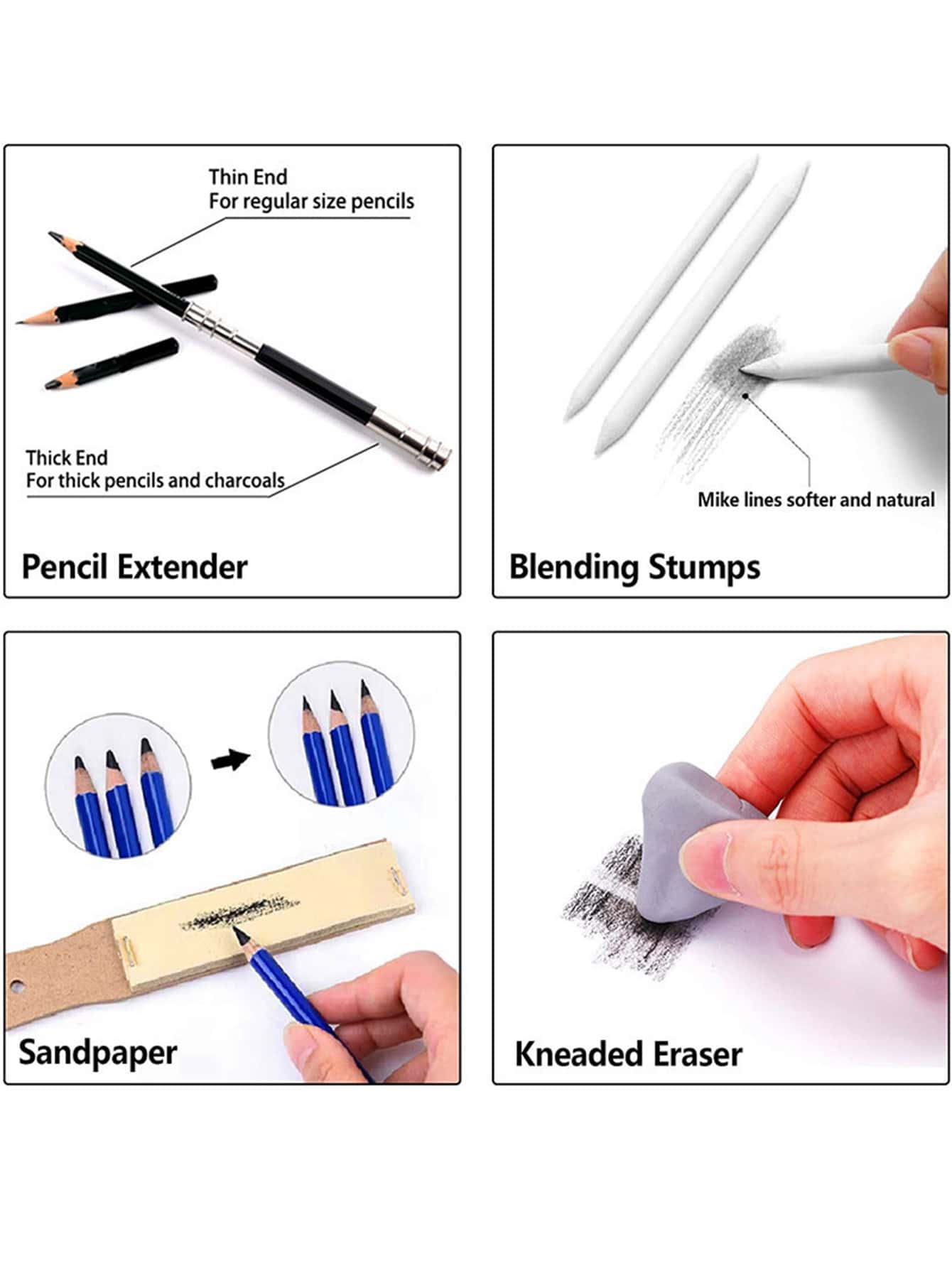 Thin End
For regular size pencils

Thick End
For thick pencils and charcoals

Pencil Extender

Mike lines softer and natural

Blending Stumps

Sandpaper

Kneaded Eraser