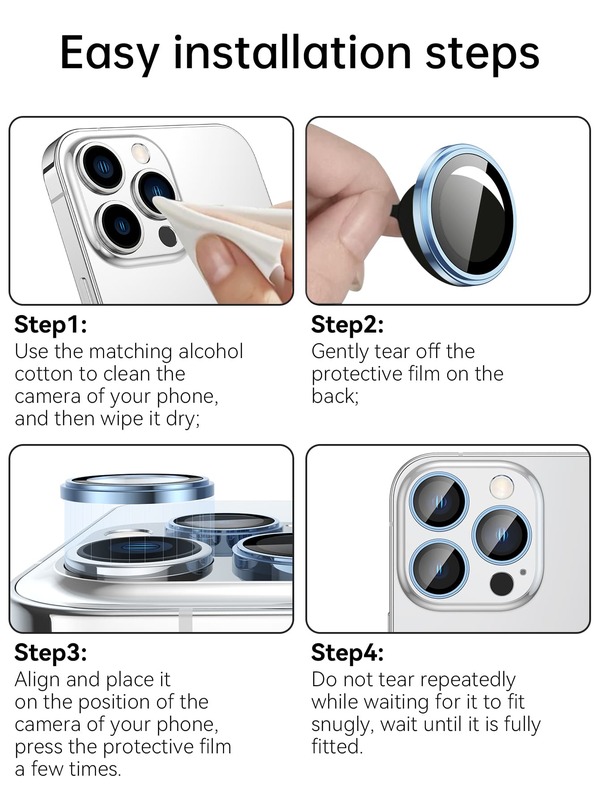 Easy installation steps

Step1:
Use the matching alcohol cotton to clean the camera of your phone, and then wipe it dry;

Step2:
Gently tear off the protective film on the back;

Step3:
Align and place it on the position of the camera of your phone, press the protective film a few times.

Step4:
Do not tear repeatedly while waiting for it to fit snugly, wait until it is fully fitted.