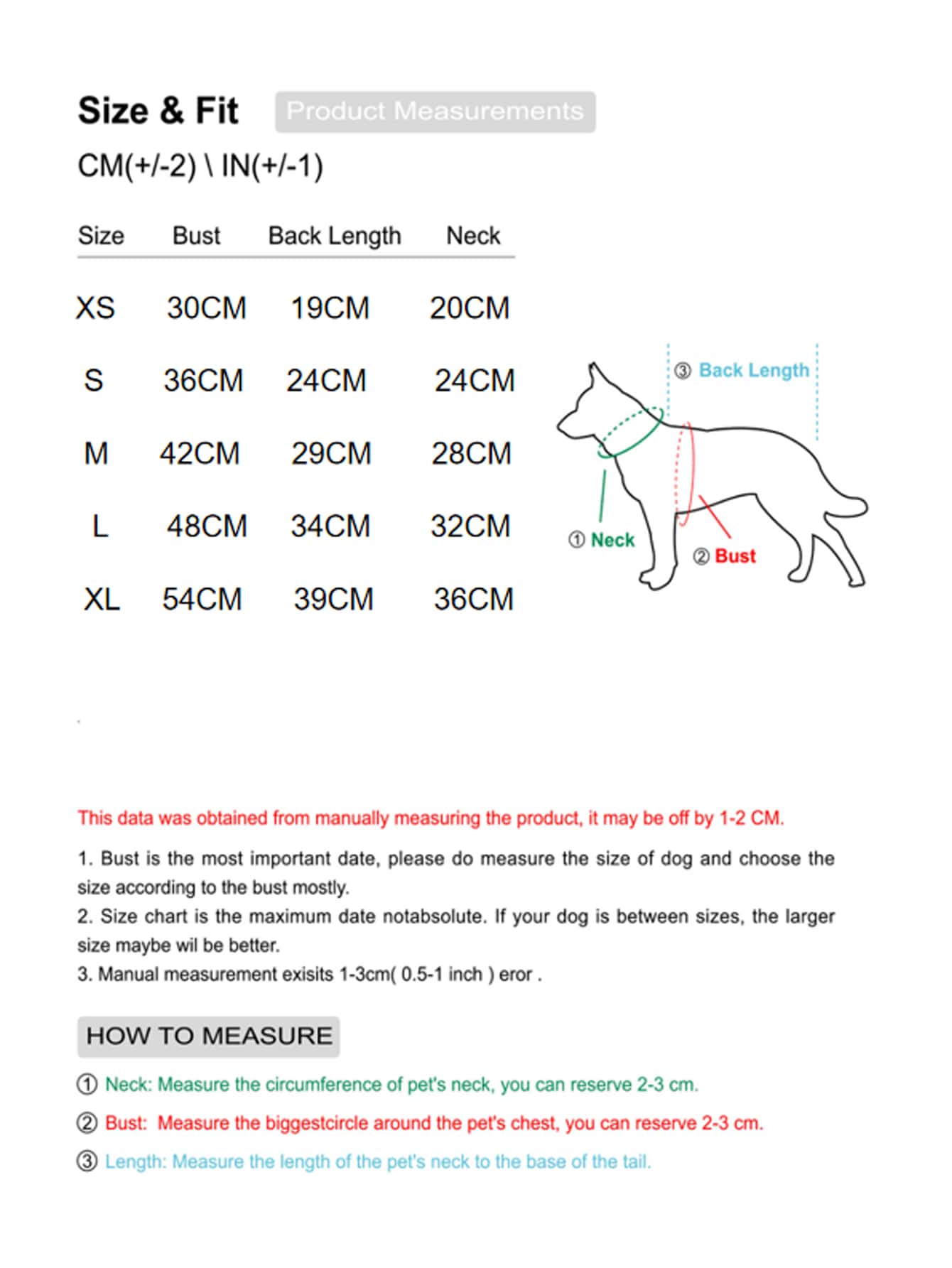 Size & Fit Product Measurements

CM(+/-2) \ IN(+/-1)

| Size | Bust | Back Length | Neck |
|---|---|---|---|
| XS | 30CM | 19CM | 20CM |
| S | 36CM | 24CM | 24CM |
| M | 42CM | 29CM | 28CM |
| L | 48CM | 34CM | 32CM |
| XL | 54CM | 39CM | 36CM |

③ Back Length
① Neck
② Bust

This data was obtained from manually measuring the product, it may be off by 1-2 CM.

1. Bust is the most important date, please do measure the size of dog and choose the size according to the bust mostly.
2. Size chart is the maximum date notabsolute. If your dog is between sizes, the larger size maybe wil be better.
3. Manual measurement exisits 1-3cm( 0.5-1 inch ) eror .

HOW TO MEASURE

① Neck: Measure the circumference of pet's neck, you can reserve 2-3 cm.

② Bust: Measure the biggestcircle around the pet's chest, you can reserve 2-3 cm.

③ Length: Measure the length of the pet's neck to the base of the tail.