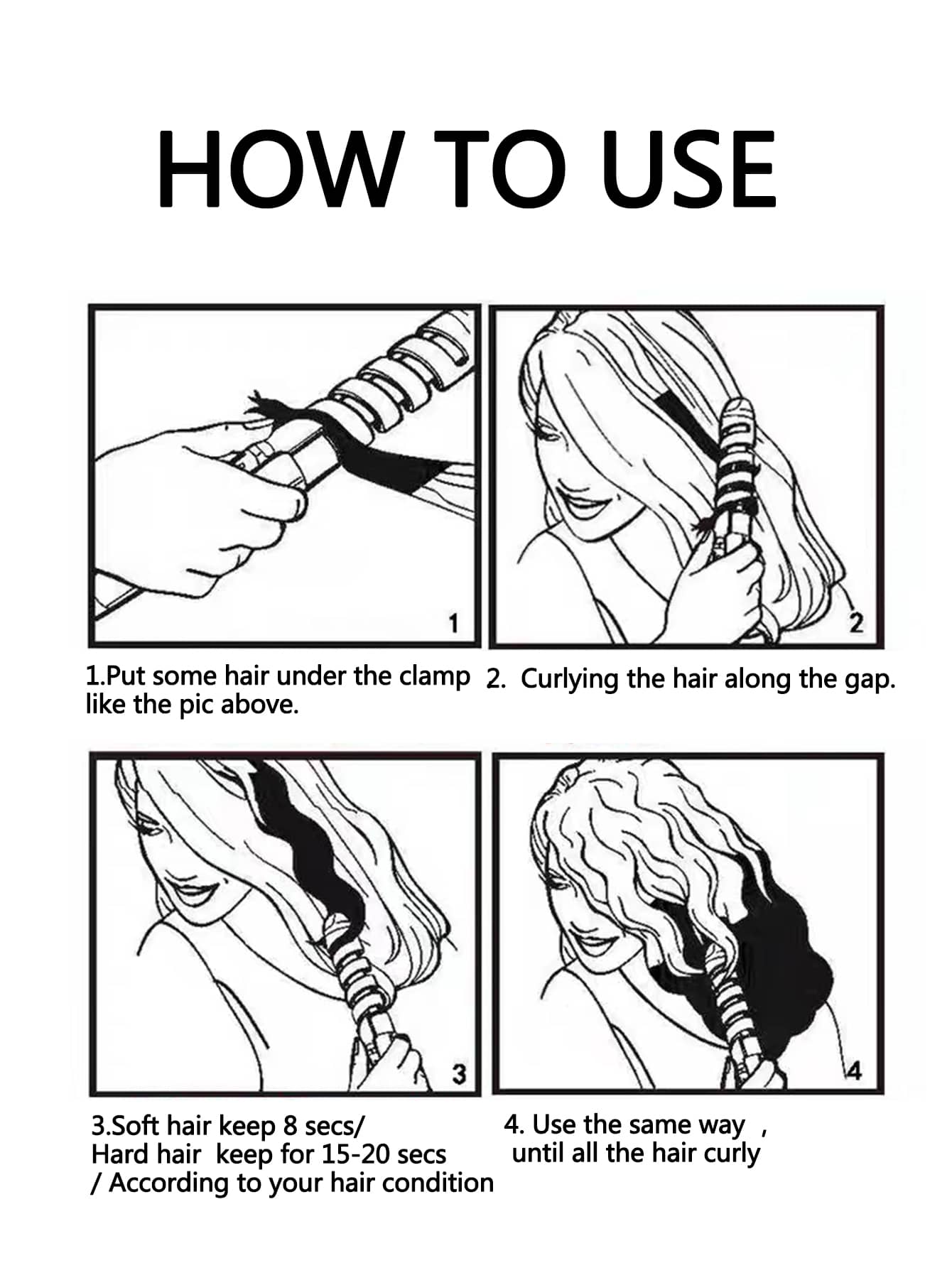 HOW TO USE

1

2

1.Put some hair under the clamp like the pic above.

2. Curlying the hair along the gap.

3

4

3.Soft hair keep 8 secs/ Hard hair keep for 15-20 secs / According to your hair condition

4. Use the same way , until all the hair curly