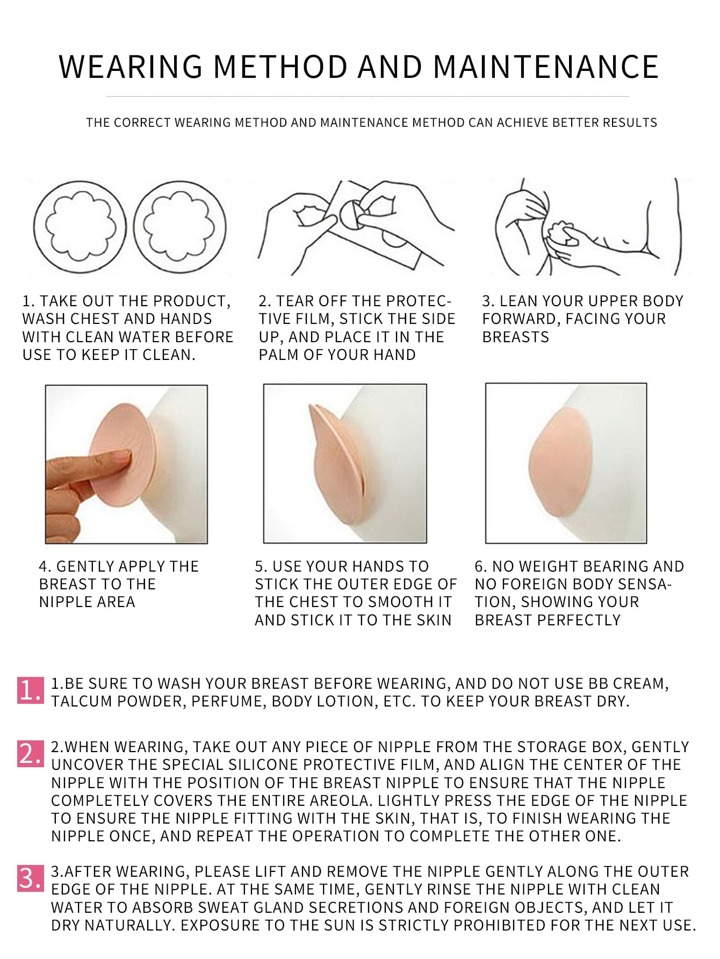 WEARING METHOD AND MAINTENANCE

THE CORRECT WEARING METHOD AND MAINTENANCE METHOD CAN ACHIEVE BETTER RESULTS

1. TAKE OUT THE PRODUCT, WASH CHEST AND HANDS WITH CLEAN WATER BEFORE USE TO KEEP IT CLEAN.

2. TEAR OFF THE PROTECTIVE FILM, STICK THE SIDE UP, AND PLACE IT IN THE PALM OF YOUR HAND

3. LEAN YOUR UPPER BODY FORWARD, FACING YOUR BREASTS

4. GENTLY APPLY THE BREAST TO THE NIPPLE AREA

5. USE YOUR HANDS TO STICK THE OUTER EDGE OF THE CHEST TO SMOOTH IT AND STICK IT TO THE SKIN

6. NO WEIGHT BEARING AND NO FOREIGN BODY SENSATION, SHOWING YOUR BREAST PERFECTLY

1. 1.BE SURE TO WASH YOUR BREAST BEFORE WEARING, AND DO NOT USE BB CREAM, TALCUM POWDER, PERFUME, BODY LOTION, ETC. TO KEEP YOUR BREAST DRY.

2. 2.WHEN WEARING, TAKE OUT ANY PIECE OF NIPPLE FROM THE STORAGE BOX, GENTLY UNCOVER THE SPECIAL SILICONE PROTECTIVE FILM, AND ALIGN THE CENTER OF THE NIPPLE WITH THE POSITION OF THE BREAST NIPPLE TO ENSURE THAT THE NIPPLE COMPLETELY COVERS THE ENTIRE AREOLA. LIGHTLY PRESS THE EDGE OF THE NIPPLE TO ENSURE THE NIPPLE FITTING WITH THE SKIN, THAT IS, TO FINISH WEARING THE NIPPLE ONCE, AND REPEAT THE OPERATION TO COMPLETE THE OTHER ONE.

3. 3.AFTER WEARING, PLEASE LIFT AND REMOVE THE NIPPLE GENTLY ALONG THE OUTER EDGE OF THE NIPPLE. AT THE SAME TIME, GENTLY RINSE THE NIPPLE WITH CLEAN WATER TO ABSORB SWEAT GLAND SECRETIONS AND FOREIGN OBJECTS, AND LET IT DRY NATURALLY. EXPOSURE TO THE SUN IS STRICTLY PROHIBITED FOR THE NEXT USE.