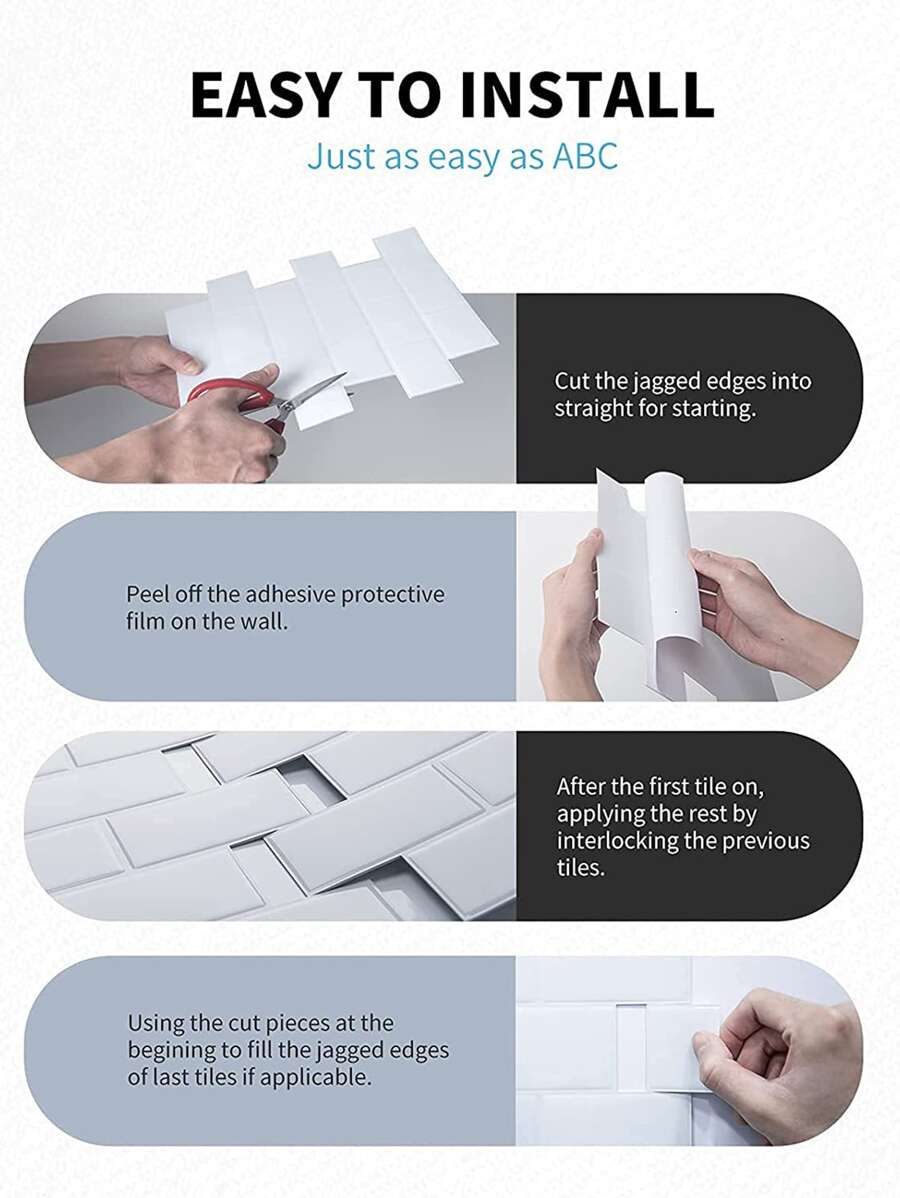 EASY TO INSTALL

Just as easy as ABC

Cut the jagged edges into straight for starting.

Peel off the adhesive protective film on the wall.

After the first tile on, applying the rest by interlocking the previous tiles.

Using the cut pieces at the begining to fill the jagged edges of last tiles if applicable.