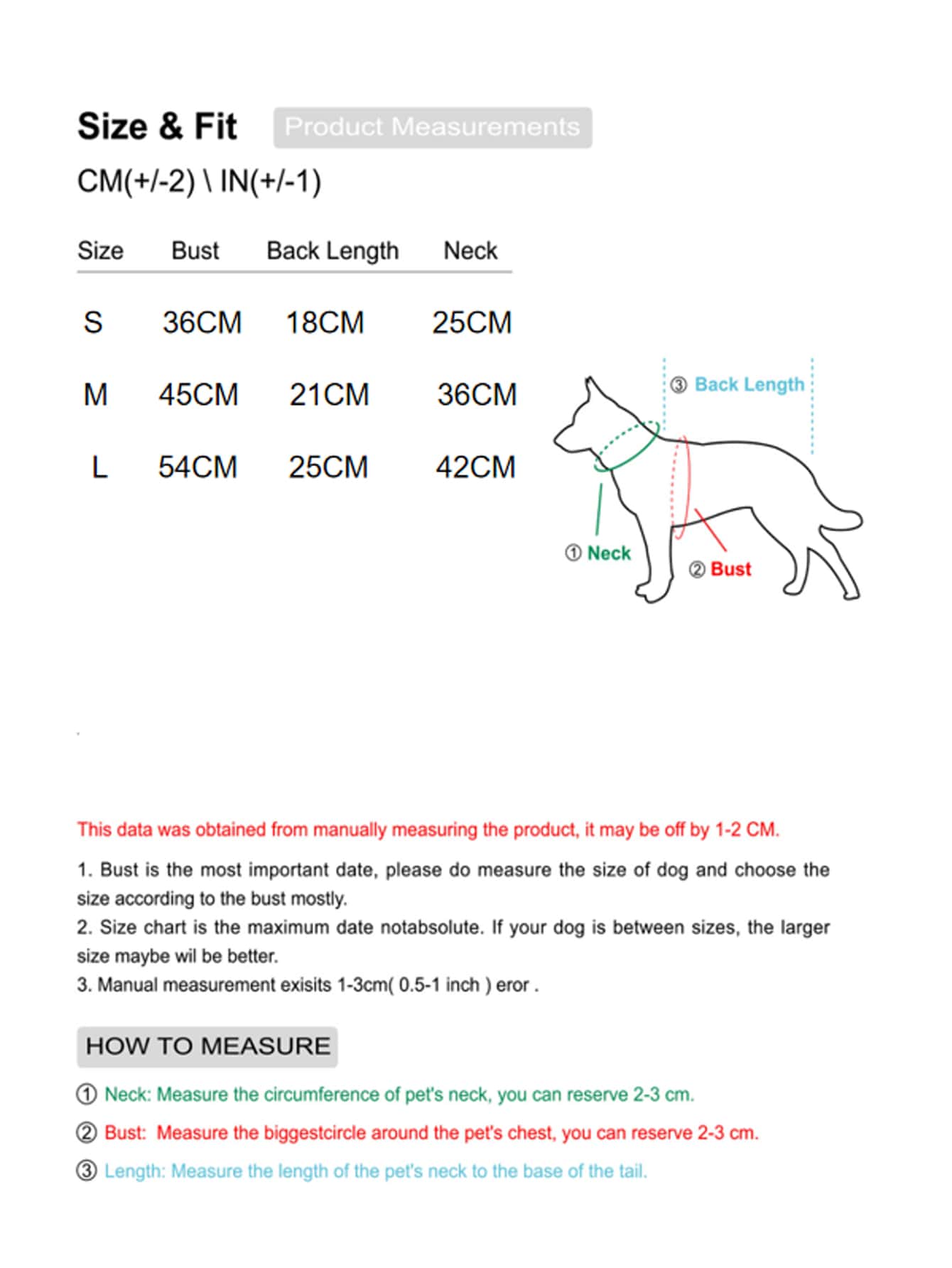 Size & Fit Product Measurements

CM(+/-2) \ IN(+/-1)

| Size | Bust | Back Length | Neck |
|---|---|---|---|
| S | 36CM | 18CM | 25CM |
| M | 45CM | 21CM | 36CM |
| L | 54CM | 25CM | 42CM |

③ Back Length

① Neck

② Bust

This data was obtained from manually measuring the product, it may be off by 1-2 CM.

1. Bust is the most important date, please do measure the size of dog and choose the size according to the bust mostly.
2. Size chart is the maximum date notabsolute. If your dog is between sizes, the larger size maybe wil be better.
3. Manual measurement exisits 1-3cm( 0.5-1 inch ) eror .

HOW TO MEASURE

① Neck: Measure the circumference of pet's neck, you can reserve 2-3 cm.

② Bust: Measure the biggestcircle around the pet's chest, you can reserve 2-3 cm.

③ Length: Measure the length of the pet's neck to the base of the tail.