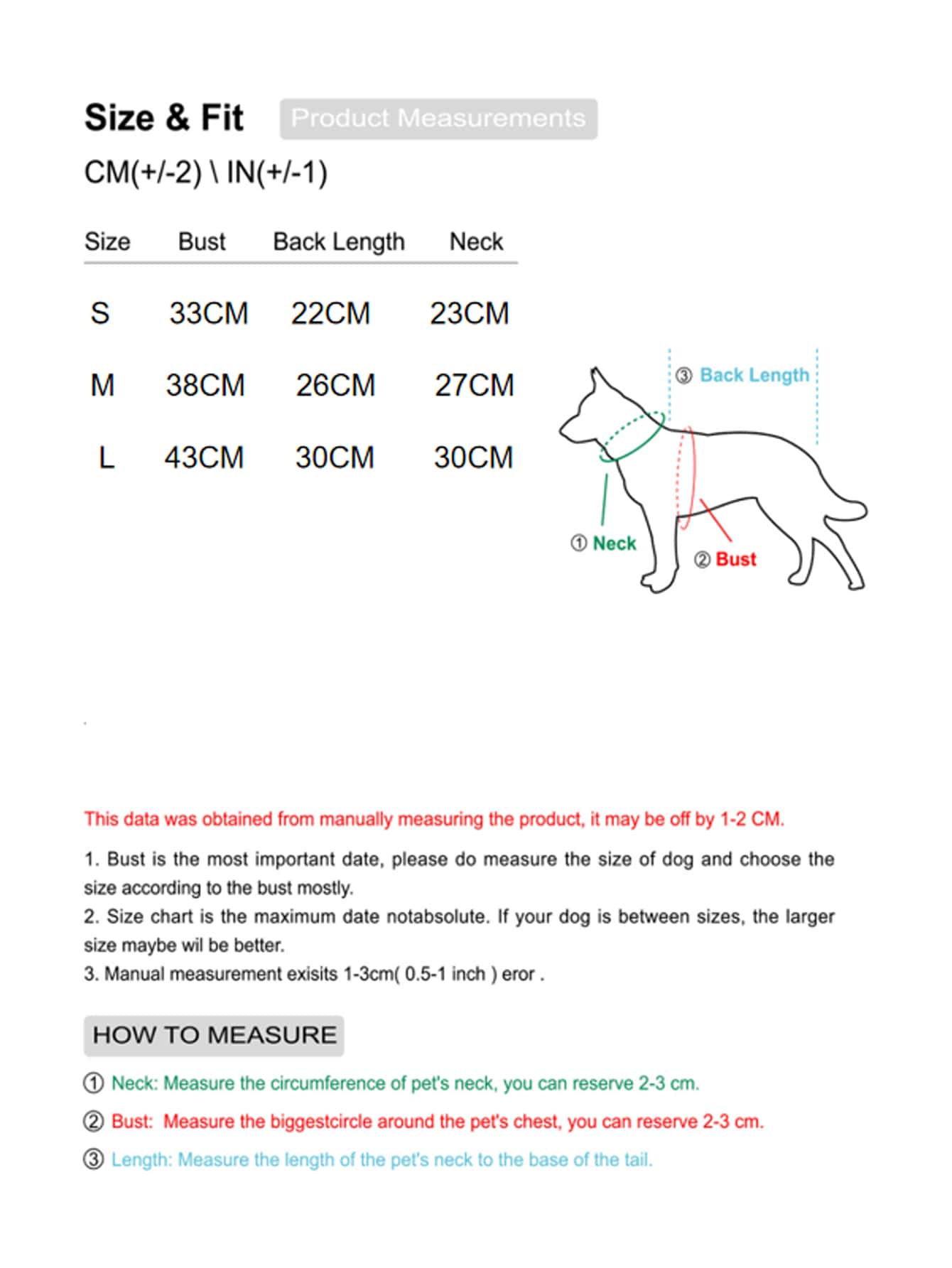 Size & Fit Product Measurements

CM(+/-2) \ IN(+/-1)

| Size | Bust | Back Length | Neck |
|---|---|---|---|
| S | 33CM | 22CM | 23CM |
| M | 38CM | 26CM | 27CM |
| L | 43CM | 30CM | 30CM |

③ Back Length

① Neck

② Bust

This data was obtained from manually measuring the product, it may be off by 1-2 CM.

1. Bust is the most important date, please do measure the size of dog and choose the size according to the bust mostly.
2. Size chart is the maximum date notabsolute. If your dog is between sizes, the larger size maybe wil be better.
3. Manual measurement exisits 1-3cm( 0.5-1 inch ) eror .

HOW TO MEASURE

① Neck: Measure the circumference of pet's neck, you can reserve 2-3 cm.

② Bust: Measure the biggestcircle around the pet's chest, you can reserve 2-3 cm.

③ Length: Measure the length of the pet's neck to the base of the tail.