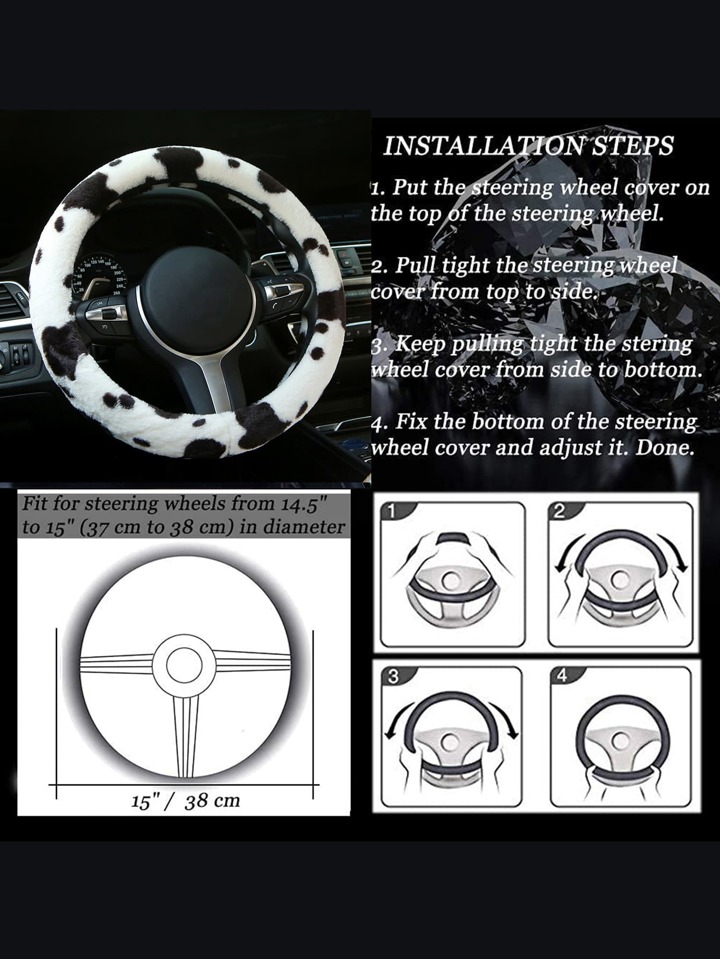 INSTALLATION STEPS

1. Put the steering wheel cover on the top of the steering wheel.

2. Pull tight the steering wheel cover from top to side.

3. Keep pulling tight the stering wheel cover from side to bottom.

4. Fix the bottom of the steering wheel cover and adjust it. Done.

Fit for steering wheels from 14.5" to 15" (37 cm to 38 cm) in diameter

15" / 38 cm

1

2

3

4