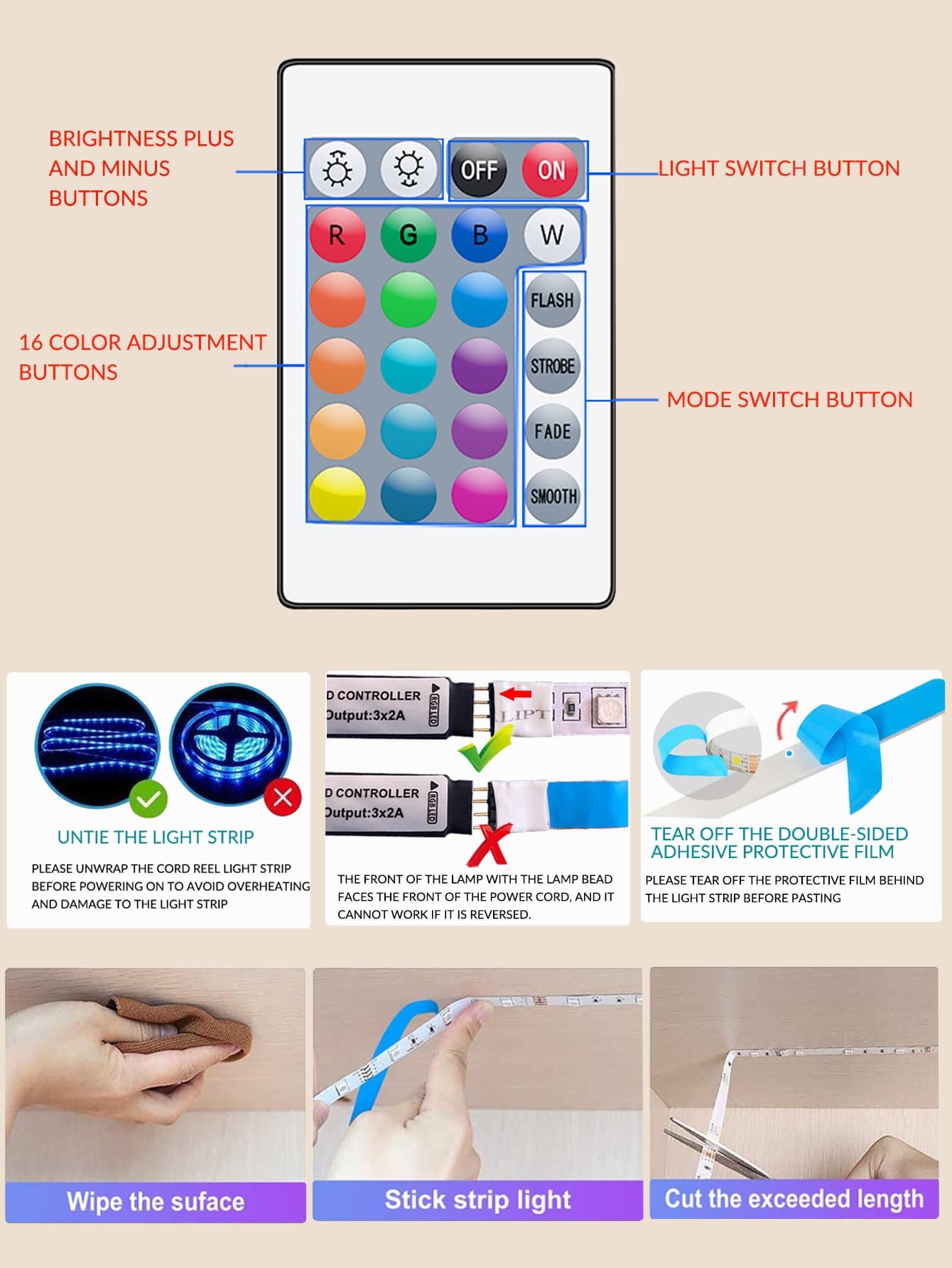 BRIGHTNESS PLUS AND MINUS BUTTONS

OFF ON

LIGHT SWITCH BUTTON

R G B W

FLASH

STROBE

FADE

SMOOTH

16 COLOR ADJUSTMENT BUTTONS

MODE SWITCH BUTTON

UNTIE THE LIGHT STRIP

PLEASE UNWRAP THE CORD REEL LIGHT STRIP BEFORE POWERING ON TO AVOID OVERHEATING AND DAMAGE TO THE LIGHT STRIP

D CONTROLLER
Output:3x2A
RGB LED

D CONTROLLER
Output:3x2A
RGB LED

THE FRONT OF THE LAMP WITH THE LAMP BEAD FACES THE FRONT OF THE POWER CORD, AND IT CANNOT WORK IF IT IS REVERSED.

TEAR OFF THE DOUBLE-SIDED ADHESIVE PROTECTIVE FILM

PLEASE TEAR OFF THE PROTECTIVE FILM BEHIND THE LIGHT STRIP BEFORE PASTING

Wipe the suface

Stick strip light

Cut the exceeded length