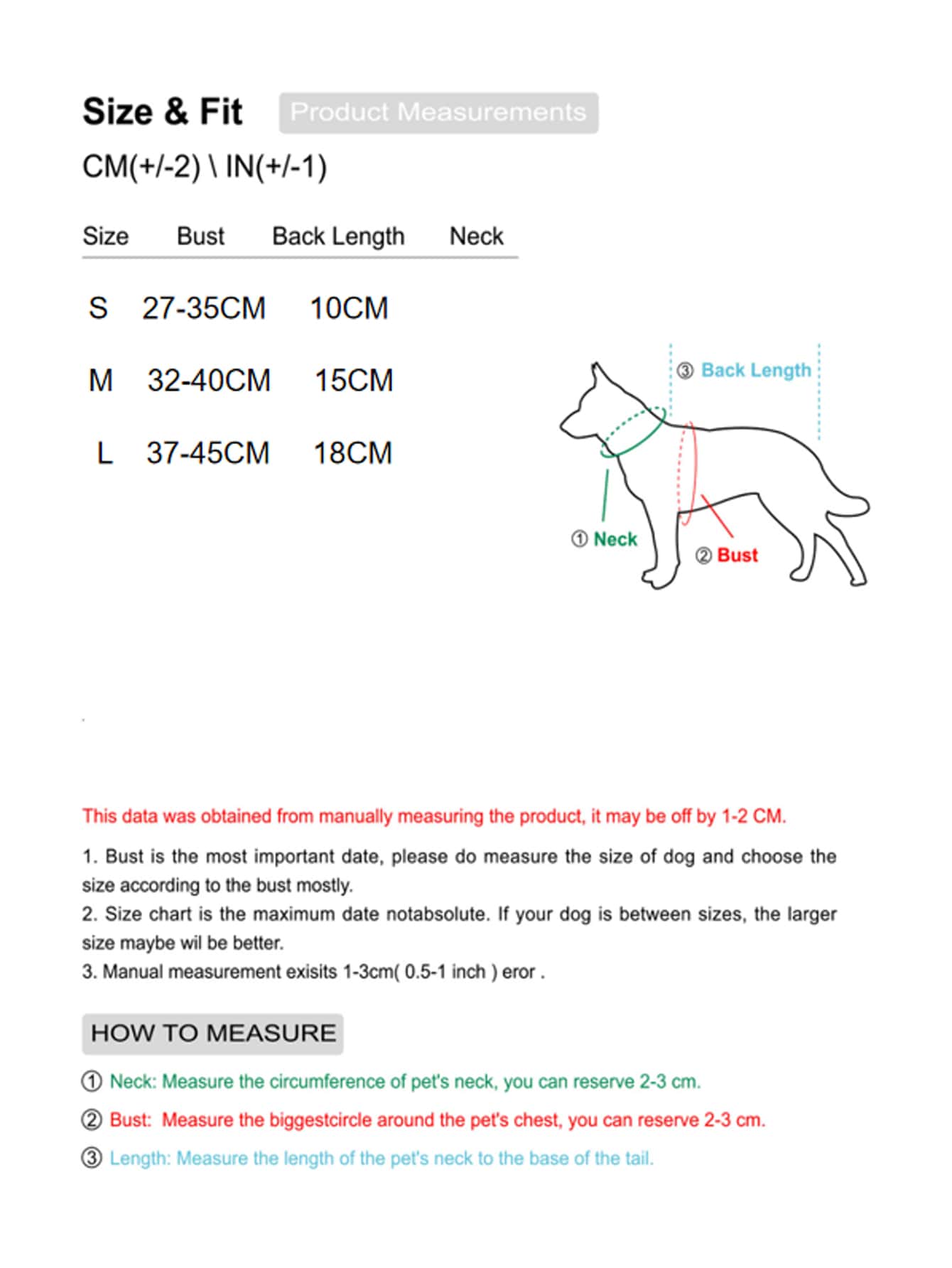 Size & Fit Product Measurements

CM(+/-2) \ IN(+/-1)

| Size | Bust | Back Length | Neck |
|---|---|---|---|
| S | 27-35CM | 10CM | |
| M | 32-40CM | 15CM | |
| L | 37-45CM | 18CM | |

③ Back Length

① Neck

② Bust

This data was obtained from manually measuring the product, it may be off by 1-2 CM.

1. Bust is the most important date, please do measure the size of dog and choose the size according to the bust mostly.
2. Size chart is the maximum date notabsolute. If your dog is between sizes, the larger size maybe wil be better.
3. Manual measurement exisits 1-3cm( 0.5-1 inch ) eror .

HOW TO MEASURE

① Neck: Measure the circumference of pet's neck, you can reserve 2-3 cm.

② Bust: Measure the biggestcircle around the pet's chest, you can reserve 2-3 cm.

③ Length: Measure the length of the pet's neck to the base of the tail.