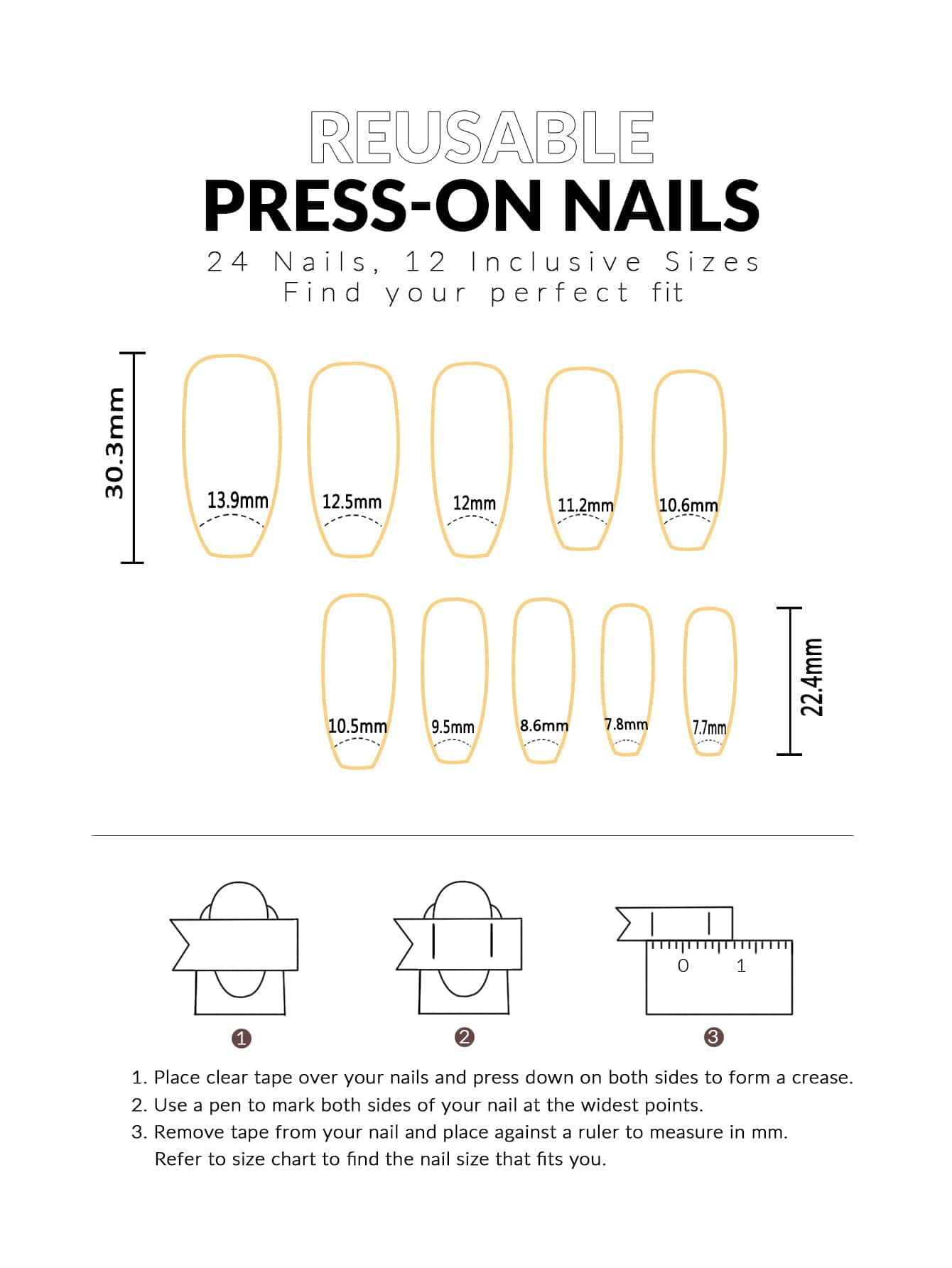 REUSABLE
PRESS-ON NAILS
24 Nails, 12 Inclusive Sizes
Find your perfect fit

30.3mm

13.9mm 12.5mm 12mm 11.2mm 10.6mm

10.5mm 9.5mm 8.6mm 7.8mm 7.7mm

22.4mm

0 1

1

2

3

1. Place clear tape over your nails and press down on both sides to form a crease.
2. Use a pen to mark both sides of your nail at the widest points.
3. Remove tape from your nail and place against a ruler to measure in mm. Refer to size chart to find the nail size that fits you.