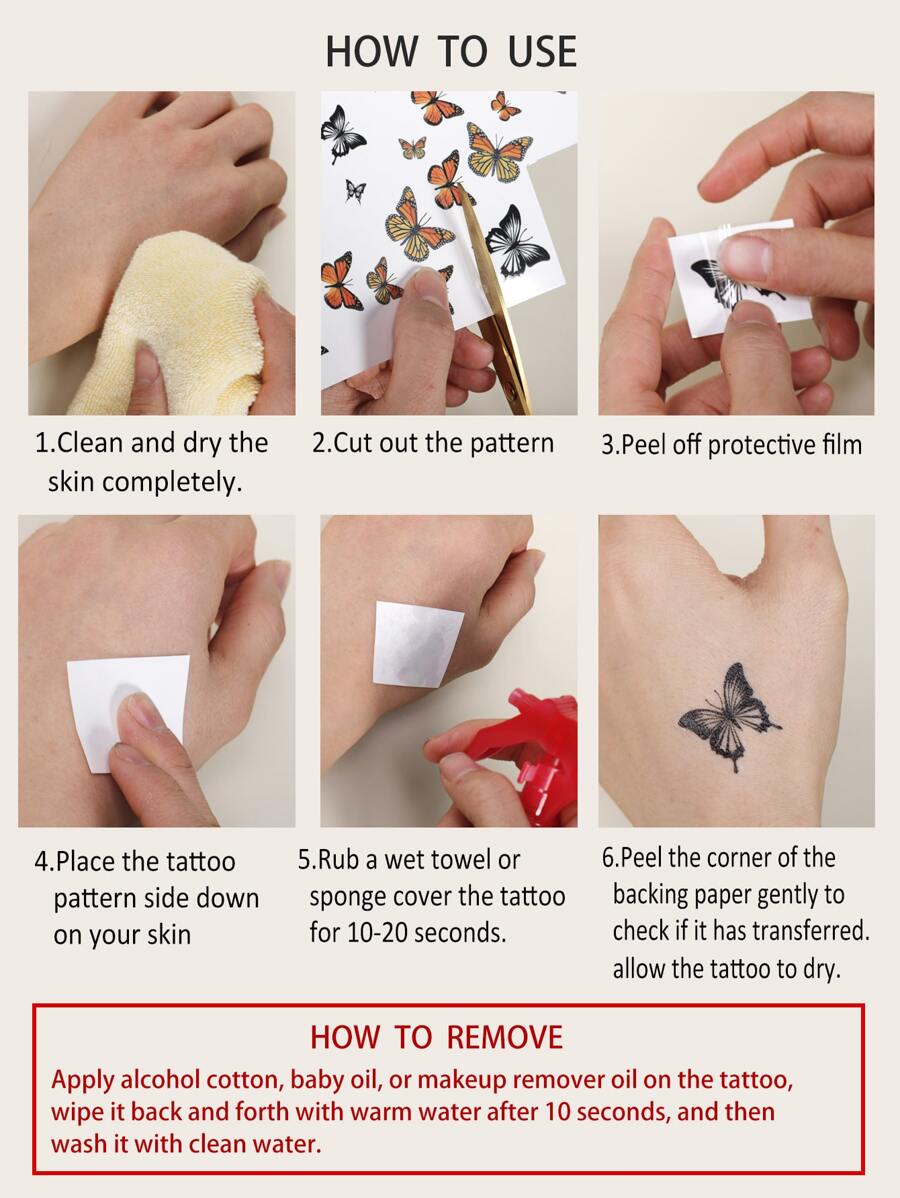 HOW TO USE

1.Clean and dry the skin completely.

2.Cut out the pattern

3.Peel off protective film

4.Place the tattoo pattern side down on your skin

5.Rub a wet towel or sponge cover the tattoo for 10-20 seconds.

6.Peel the corner of the backing paper gently to check if it has transferred. allow the tattoo to dry.

HOW TO REMOVE

Apply alcohol cotton, baby oil, or makeup remover oil on the tattoo, wipe it back and forth with warm water after 10 seconds, and then wash it with clean water.