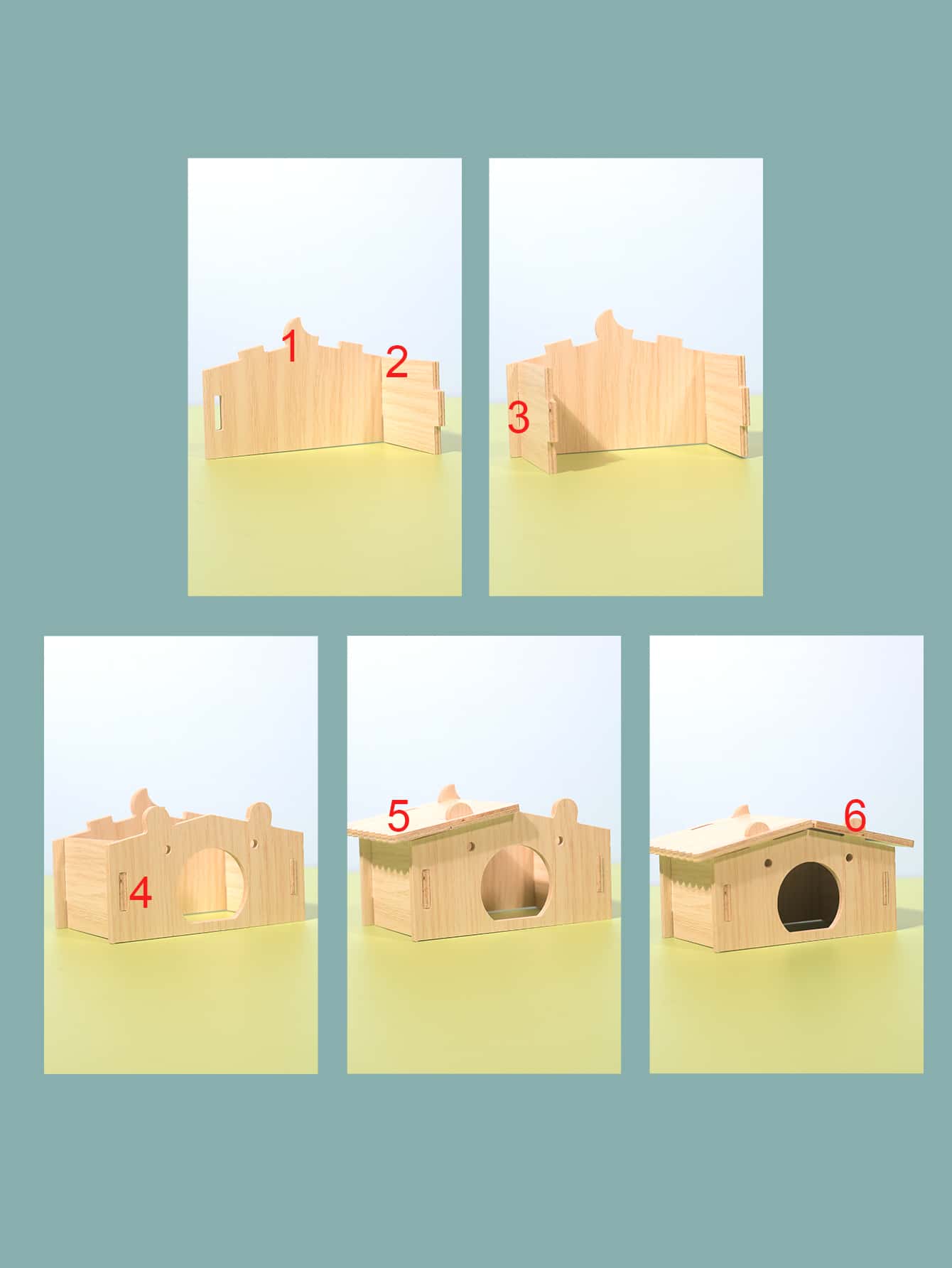 1
2
3
4
5
6