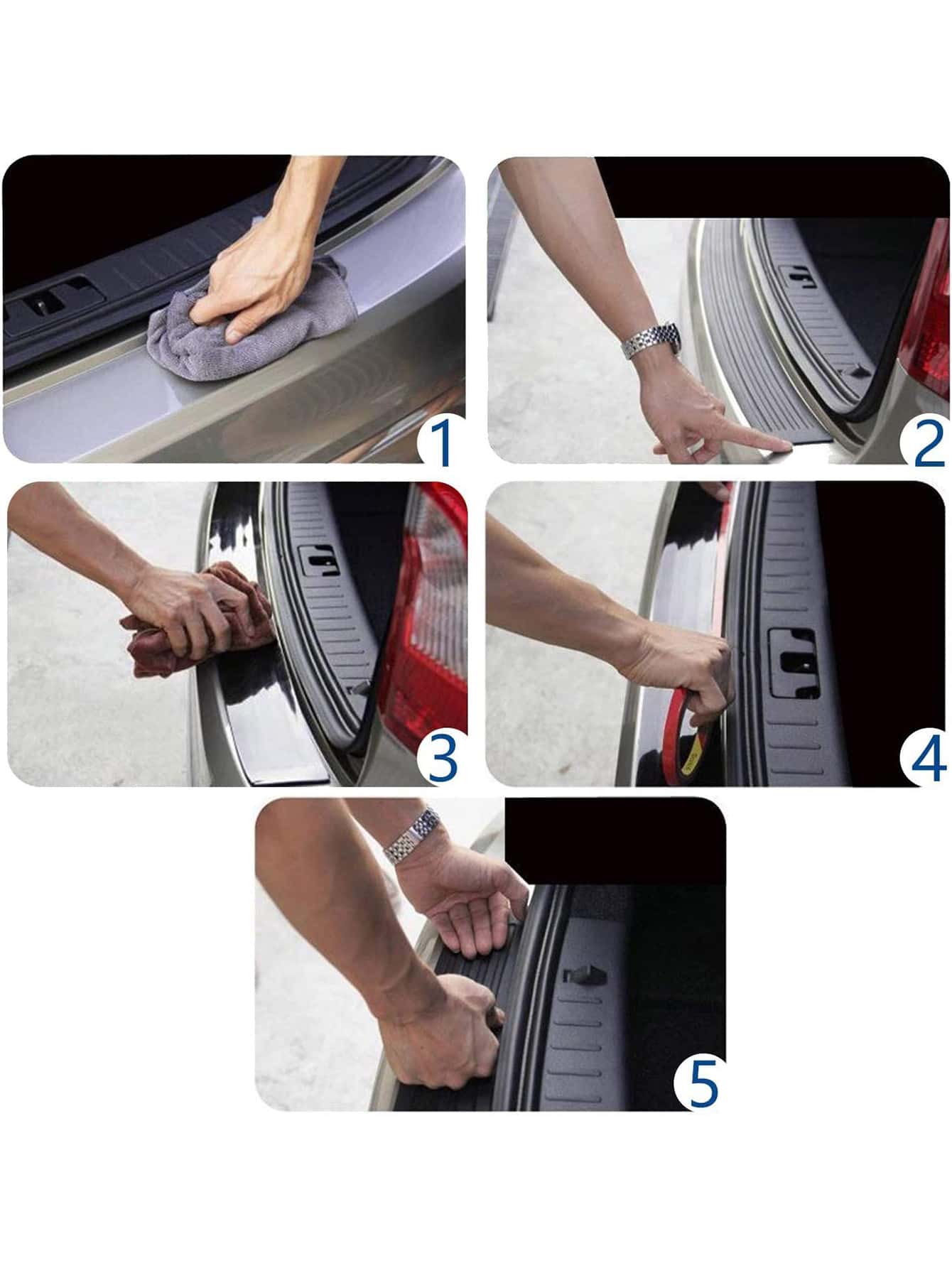 1

2

3

4

5