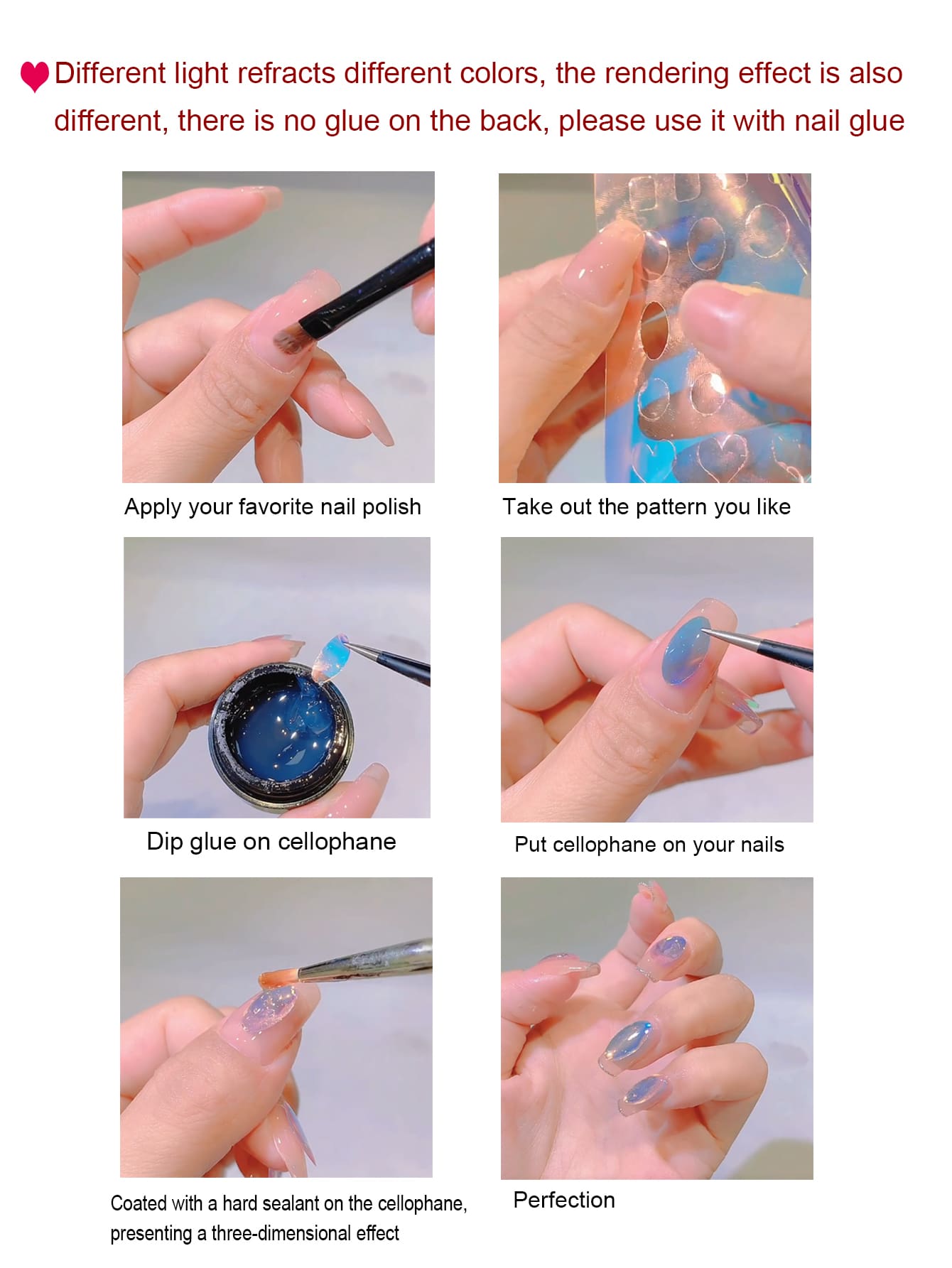 Different light refracts different colors, the rendering effect is also different, there is no glue on the back, please use it with nail glue

Apply your favorite nail polish

Take out the pattern you like

Dip glue on cellophane

Put cellophane on your nails

Coated with a hard sealant on the cellophane, presenting a three-dimensional effect

Perfection