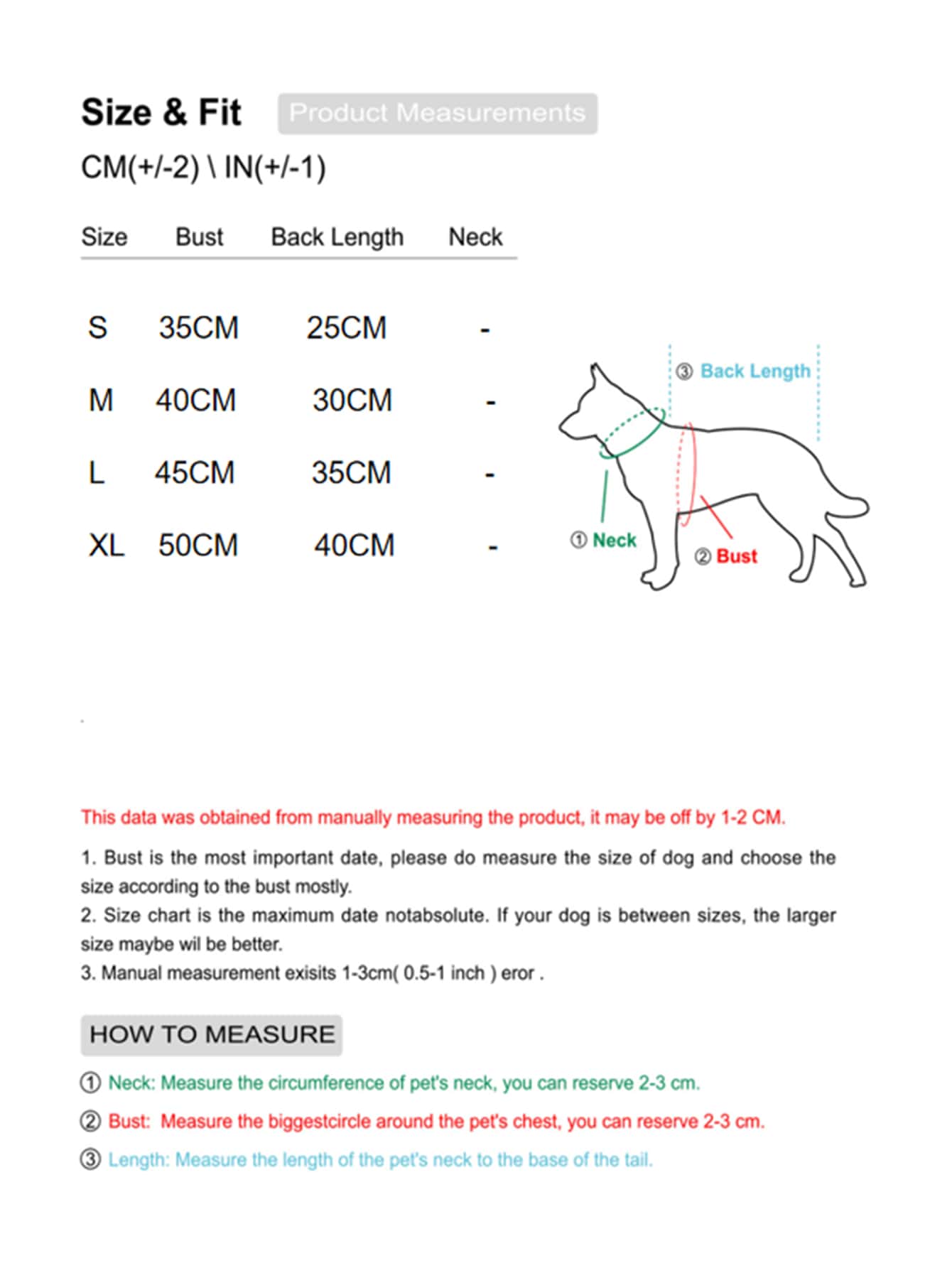 Size & Fit Product Measurements

CM(+/-2) \ IN(+/-1)

| Size | Bust | Back Length | Neck |
|---|---|---|---|
| S | 35CM | 25CM | - |
| M | 40CM | 30CM | - |
| L | 45CM | 35CM | - |
| XL | 50CM | 40CM | - |

③ Back Length

① Neck

② Bust

This data was obtained from manually measuring the product, it may be off by 1-2 CM.

1. Bust is the most important date, please do measure the size of dog and choose the size according to the bust mostly.
2. Size chart is the maximum date notabsolute. If your dog is between sizes, the larger size maybe wil be better.
3. Manual measurement exisits 1-3cm( 0.5-1 inch ) eror .

HOW TO MEASURE

① Neck: Measure the circumference of pet's neck, you can reserve 2-3 cm.

② Bust: Measure the biggestcircle around the pet's chest, you can reserve 2-3 cm.

③ Length: Measure the length of the pet's neck to the base of the tail.