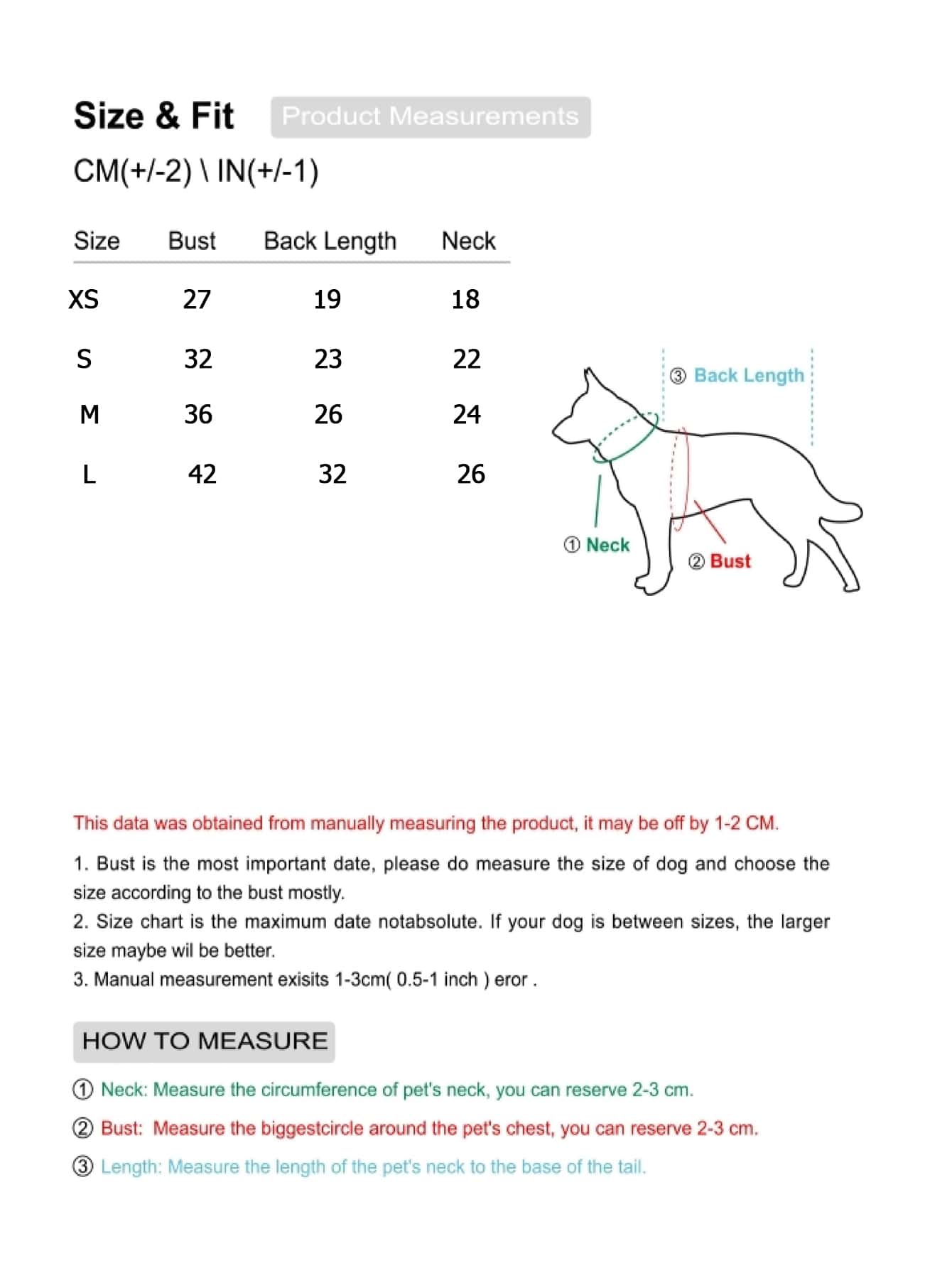 Size & Fit Product Measurements

CM(+/-2) \ IN(+/-1)

| Size | Bust | Back Length | Neck |
|---|---|---|---|
| XS | 27 | 19 | 18 |
| S | 32 | 23 | 22 |
| M | 36 | 26 | 24 |
| L | 42 | 32 | 26 |

③ Back Length

① Neck

② Bust

This data was obtained from manually measuring the product, it may be off by 1-2 CM.

1. Bust is the most important date, please do measure the size of dog and choose the size according to the bust mostly.
2. Size chart is the maximum date notabsolute. If your dog is between sizes, the larger size maybe wil be better.
3. Manual measurement exisits 1-3cm( 0.5-1 inch ) eror .

HOW TO MEASURE

① Neck: Measure the circumference of pet's neck, you can reserve 2-3 cm.

② Bust: Measure the biggestcircle around the pet's chest, you can reserve 2-3 cm.

③ Length: Measure the length of the pet's neck to the base of the tail.